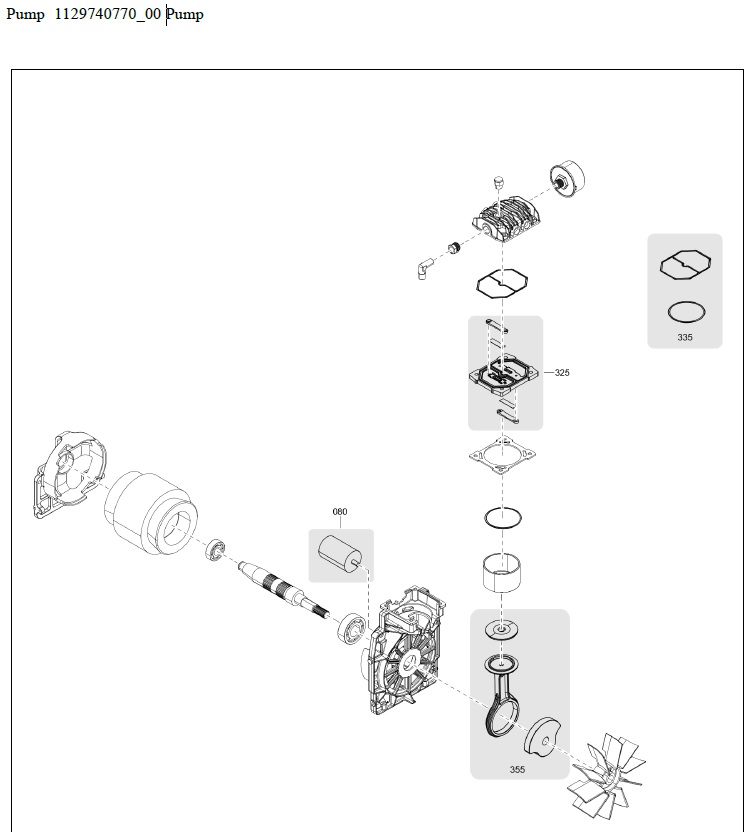 Pump 1129740770_00 Pump

335

325

080

355