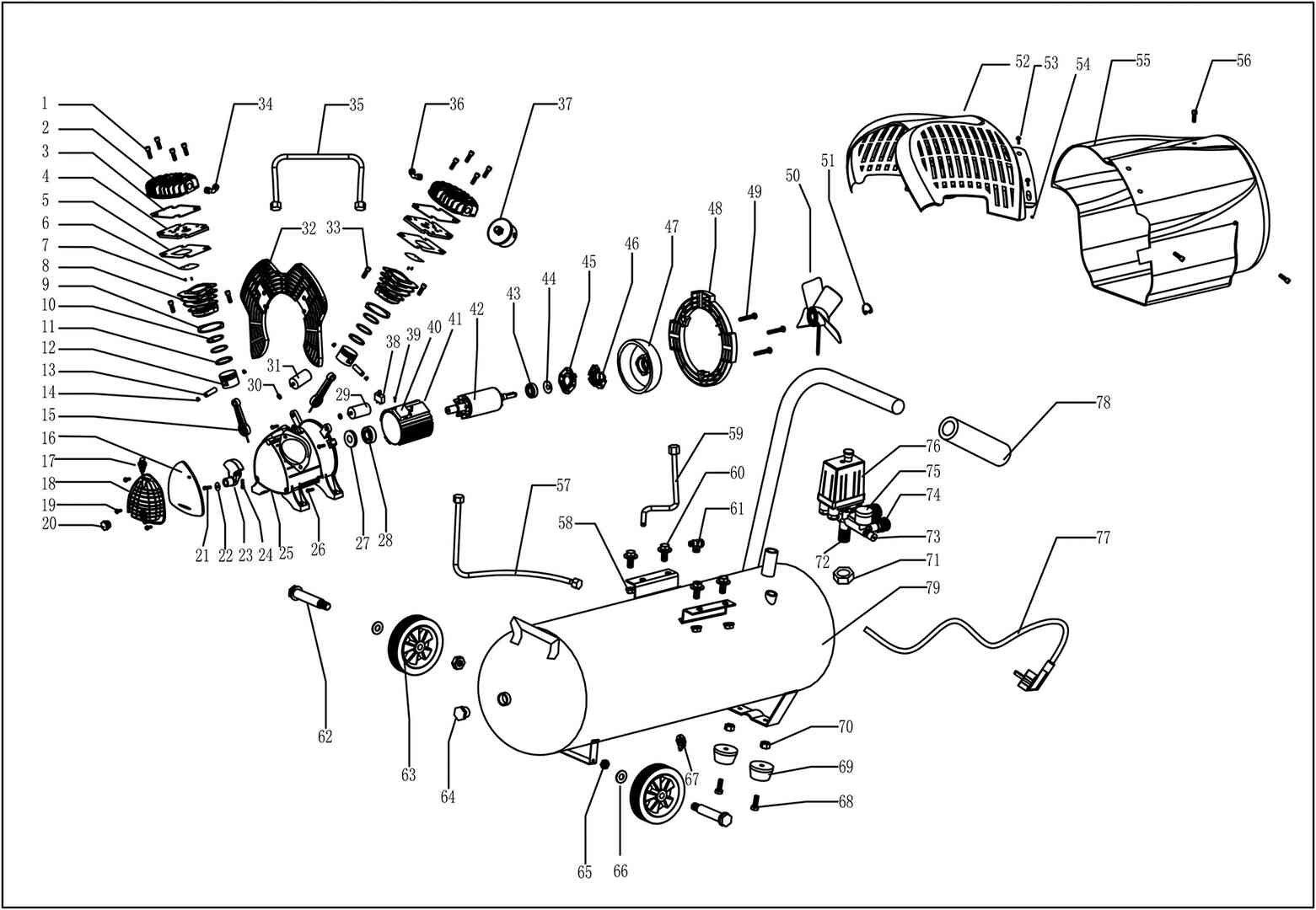 1
2
3
4
5
6
7
8
9
10
11
12
13
14
15
16
17
18
19
20
21
22
23
24
25
26
27
28
29
30
31
32
33
34
35
36
37
38
39
40
41
42
43
44
45
46
47
48
49
50
51
52
53
54
55
56
57
58
59
60
61
62
63
64
65
66
67
68
69
70
71
72
73
74
75
76
77
78
79