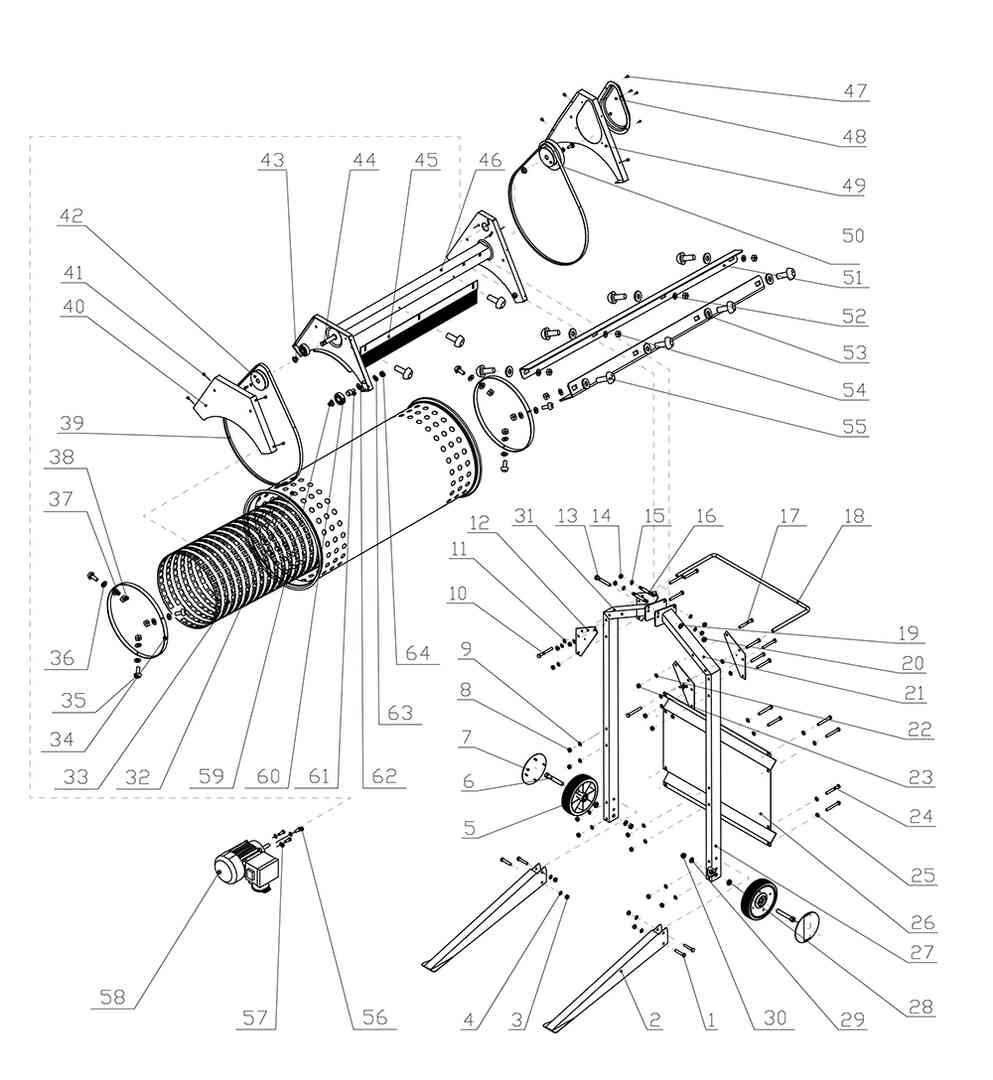 47
48
49
50
51
52
53
54
55
43 44 45 46
42
41
40
39
38
37
36
35
34
33 32 59 60 61 62
63
64
12 31 13 14 15 16 17 18
11
10
9
8
7
6
5
19
20
21
22
23
24
25
26
27
28
58
57
56
4 3 2 1 30 29