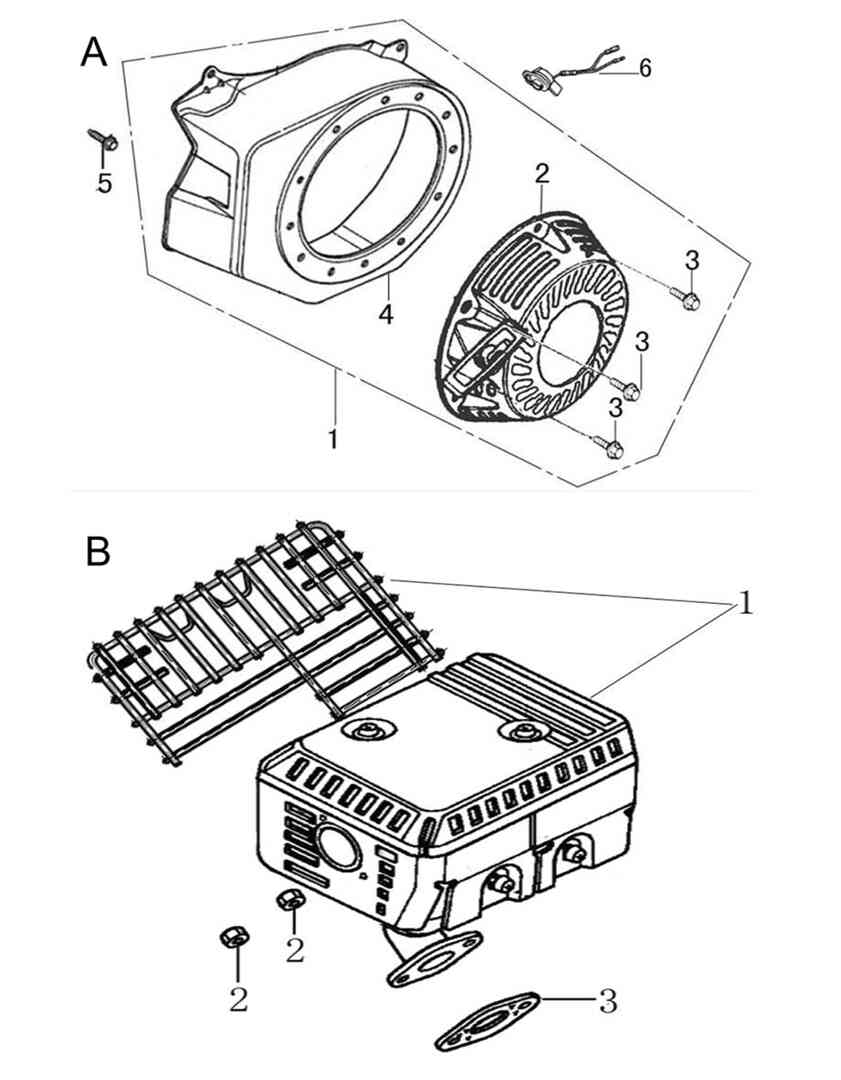 A

6

5

2

3

4

3

3

1

B

1

2

2

3