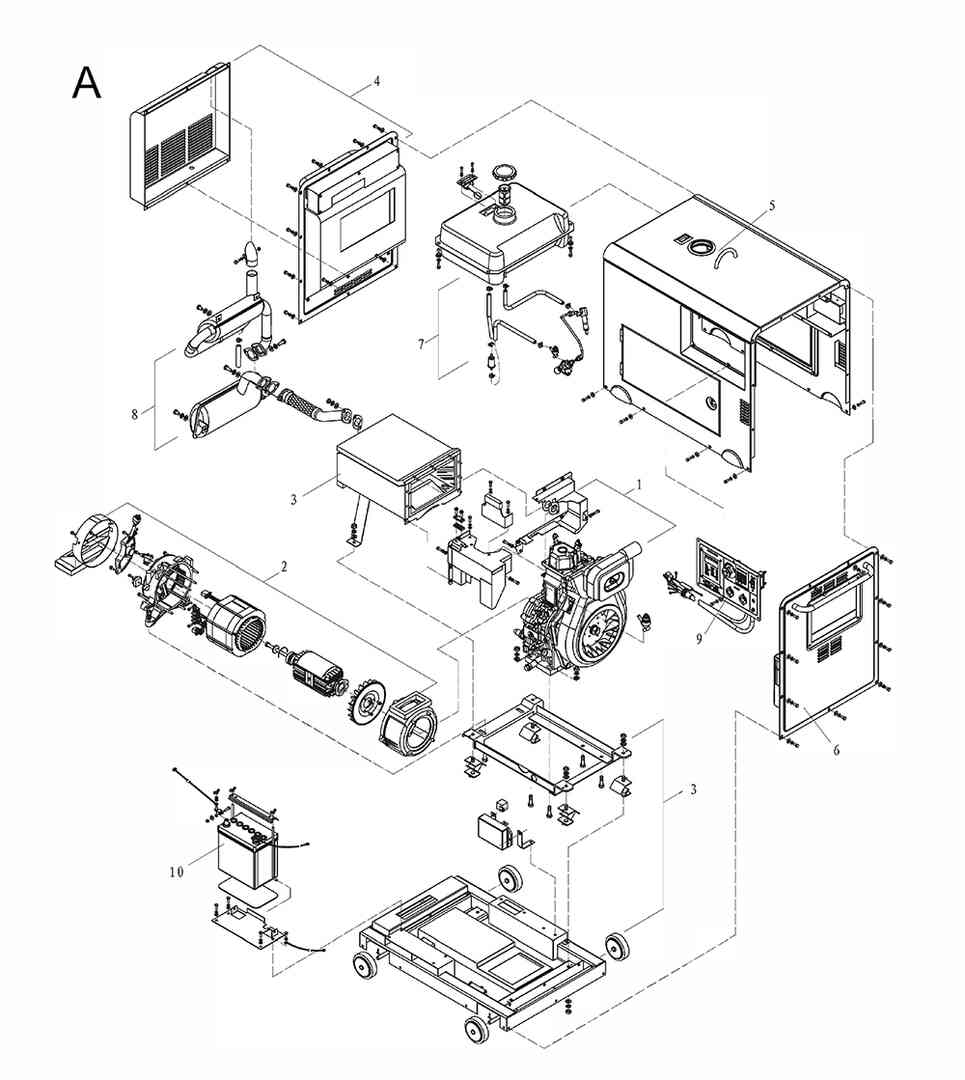 A

4

5

7

8

3

1

2

9

6

3

10