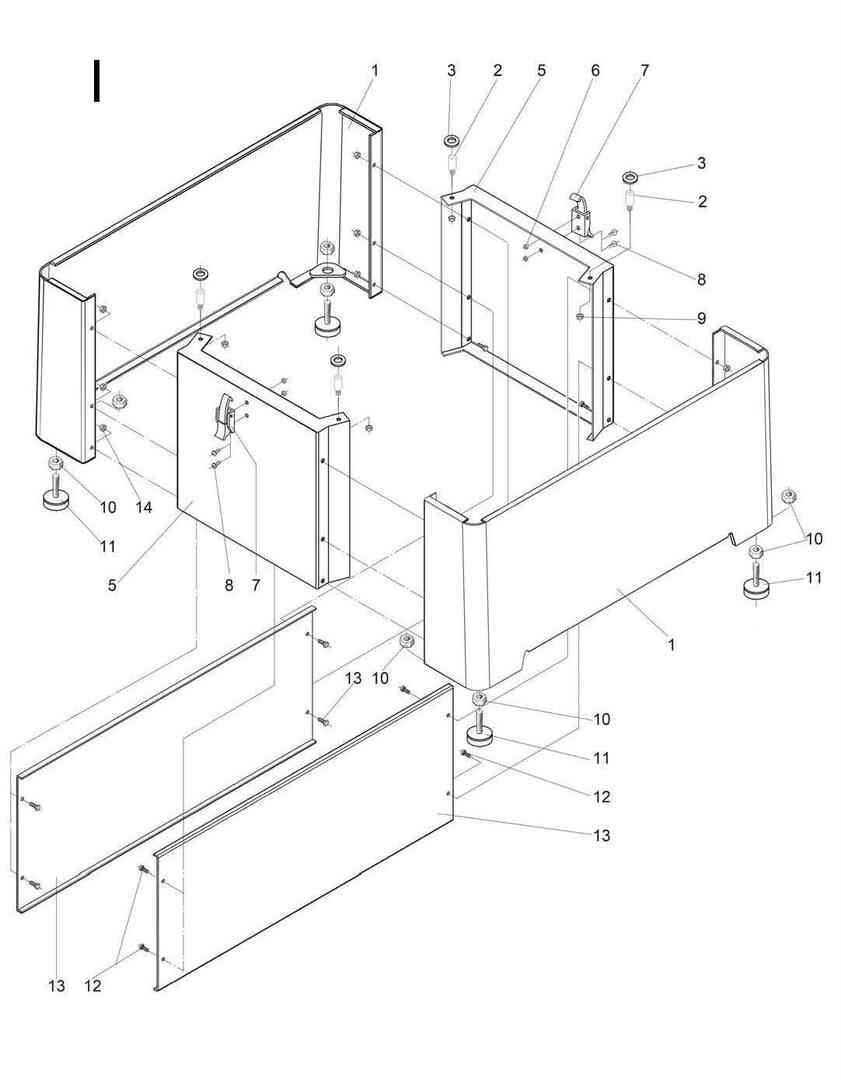 I

1
3
2
5
6
7
3
2
8
9
10
14
11
5
8
7
10
11
1
13
10
10
11
12
13
13
12