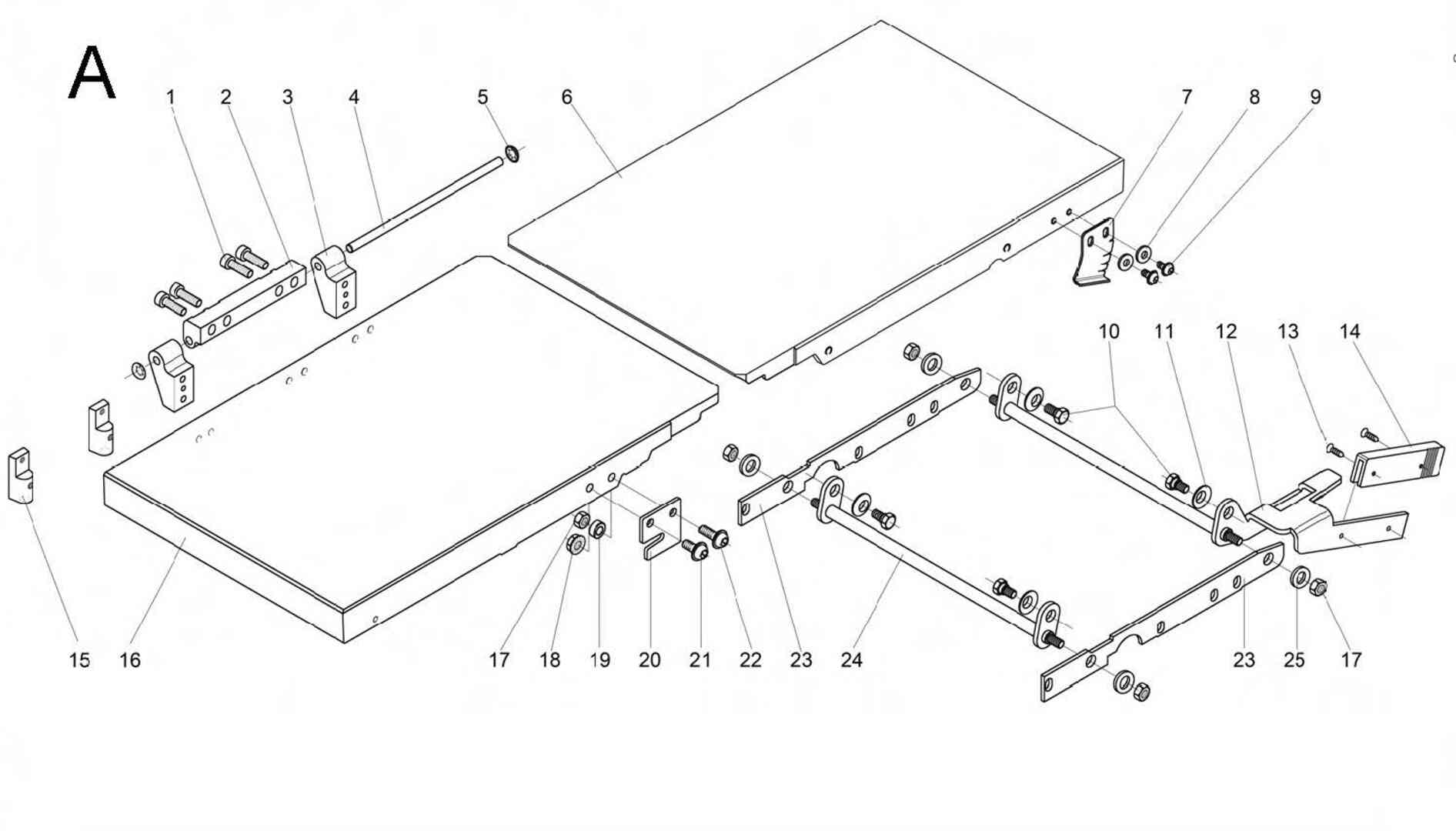 A

1 2 3 4 5 6 7 8 9

10 11 12 13 14

15 16 17 18 19 20 21 22 23 24 23 25 17