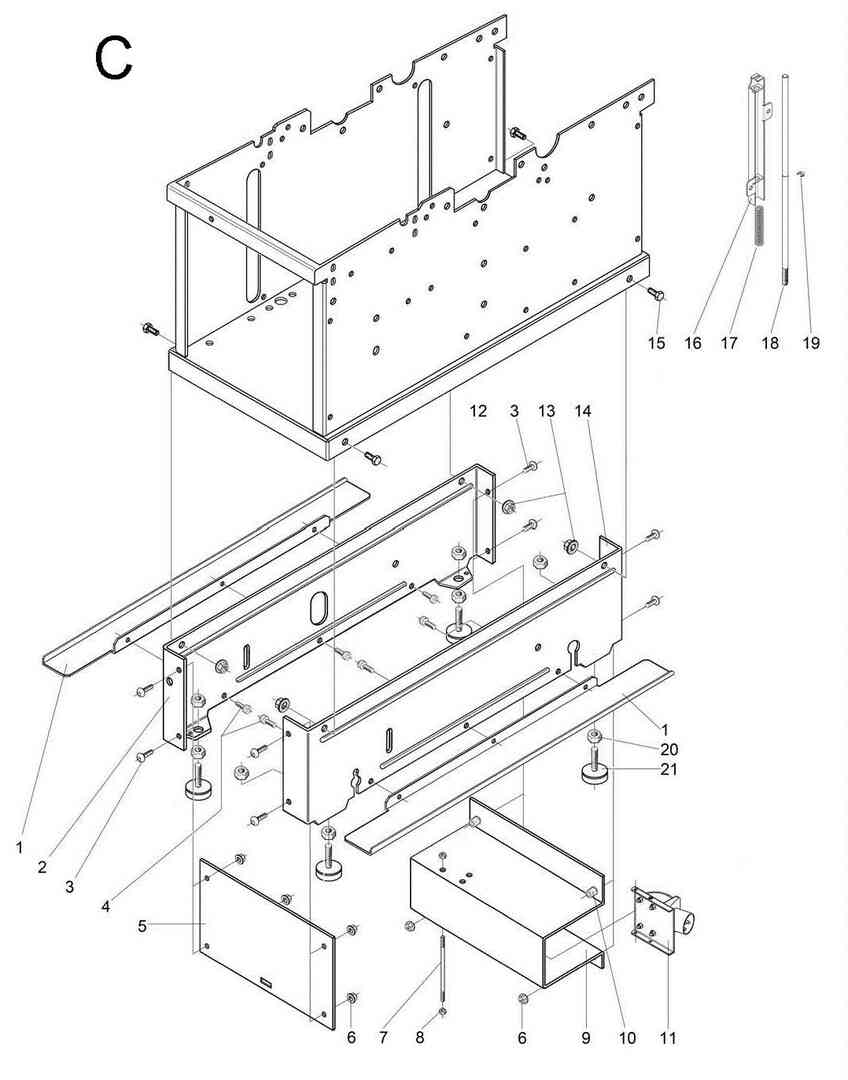 C

15 16 17 18 19

12 3 13 14

1

20

21

1

2

3

4

5

6 7 8 6 9 10 11