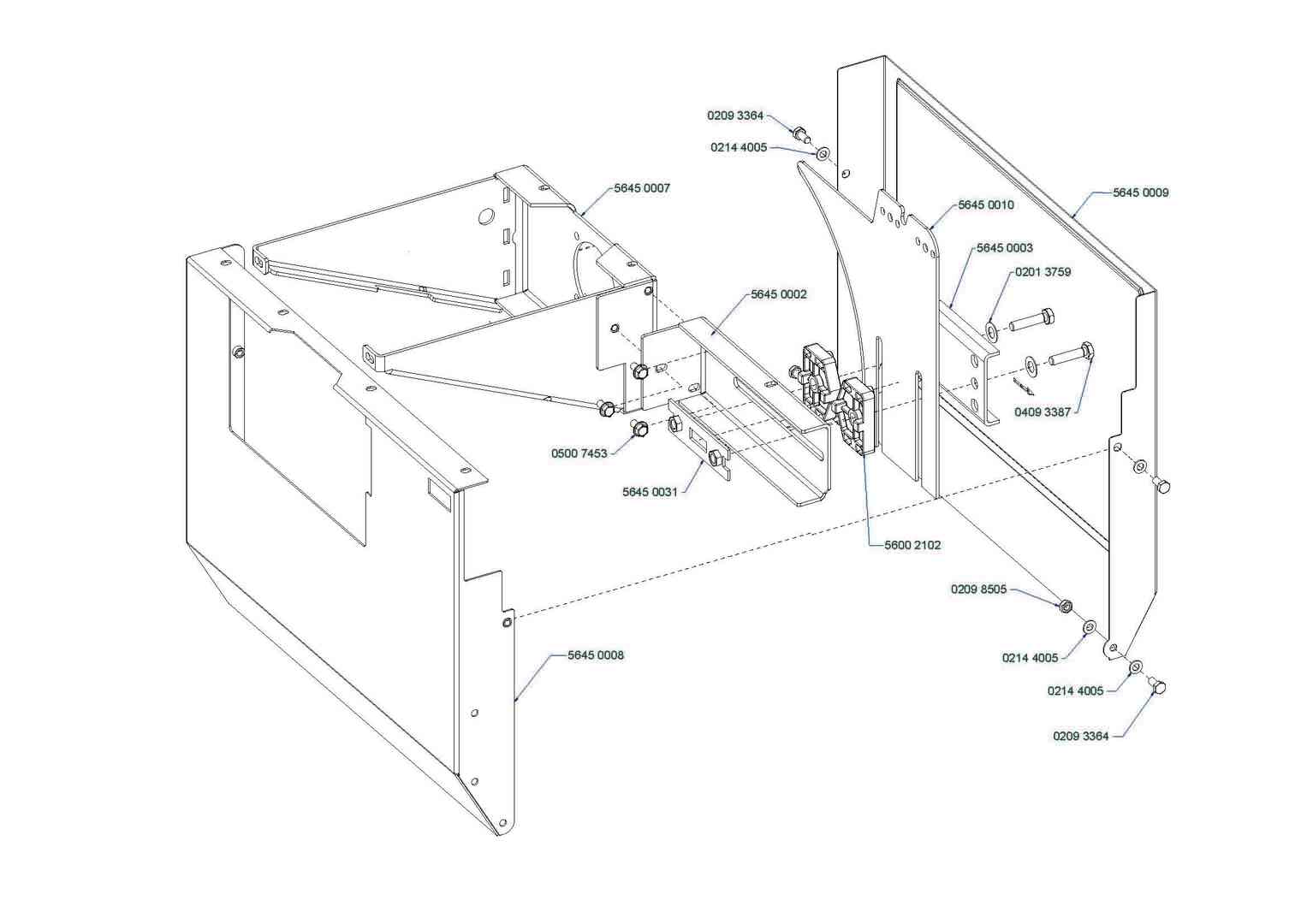 0209 3364
0214 4005
5645 0007
5645 0010
5645 0009
5645 0003
0201 3759
5645 0002
0409 3387
0500 7453
5645 0031
5600 2102
0209 8505
0214 4005
0214 4005
0209 3364
5645 0008