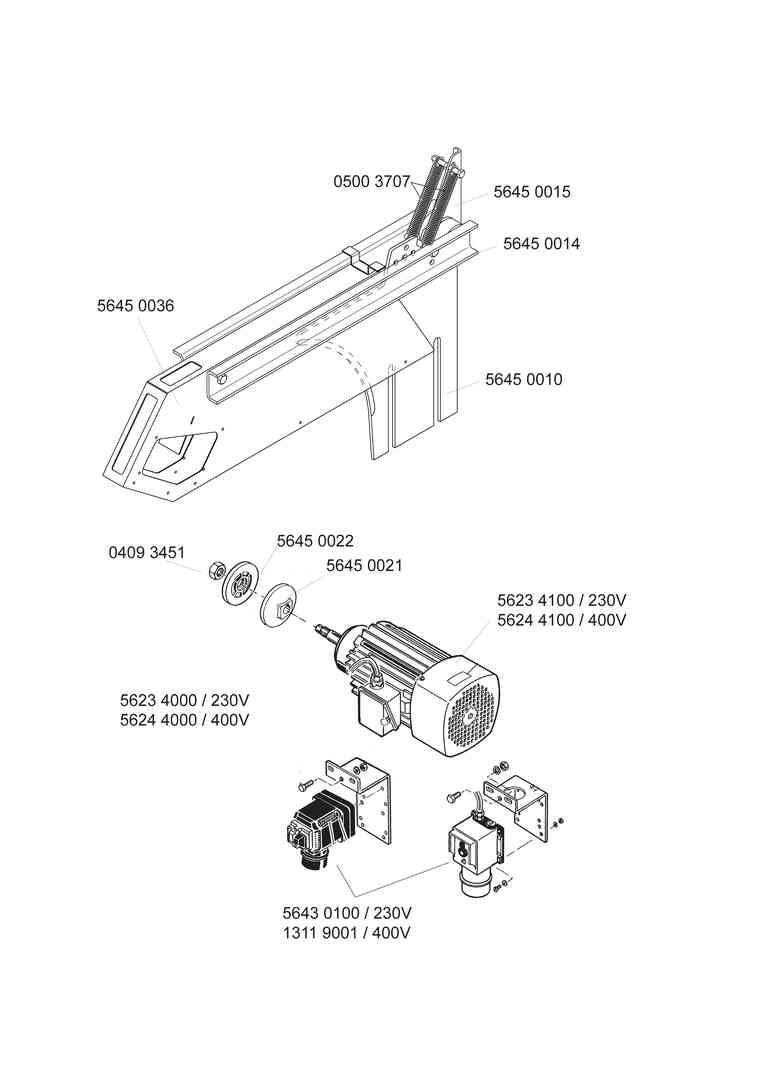 0500 3707
5645 0015
5645 0014
5645 0036
5645 0010
0409 3451
5645 0022
5645 0021
5623 4100 / 230V
5624 4100 / 400V
5623 4000 / 230V
5624 4000 / 400V
5643 0100 / 230V
1311 9001 / 400V