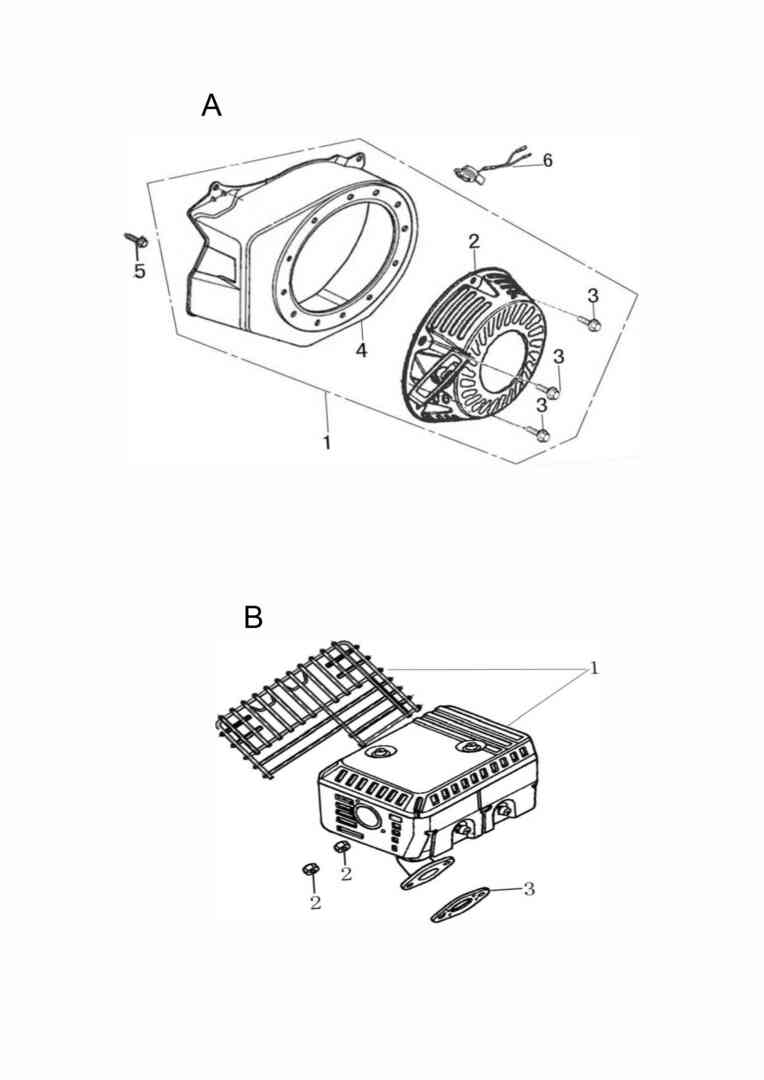 A

6

5

2

3

4

3

3

1

B

1

2

2

3