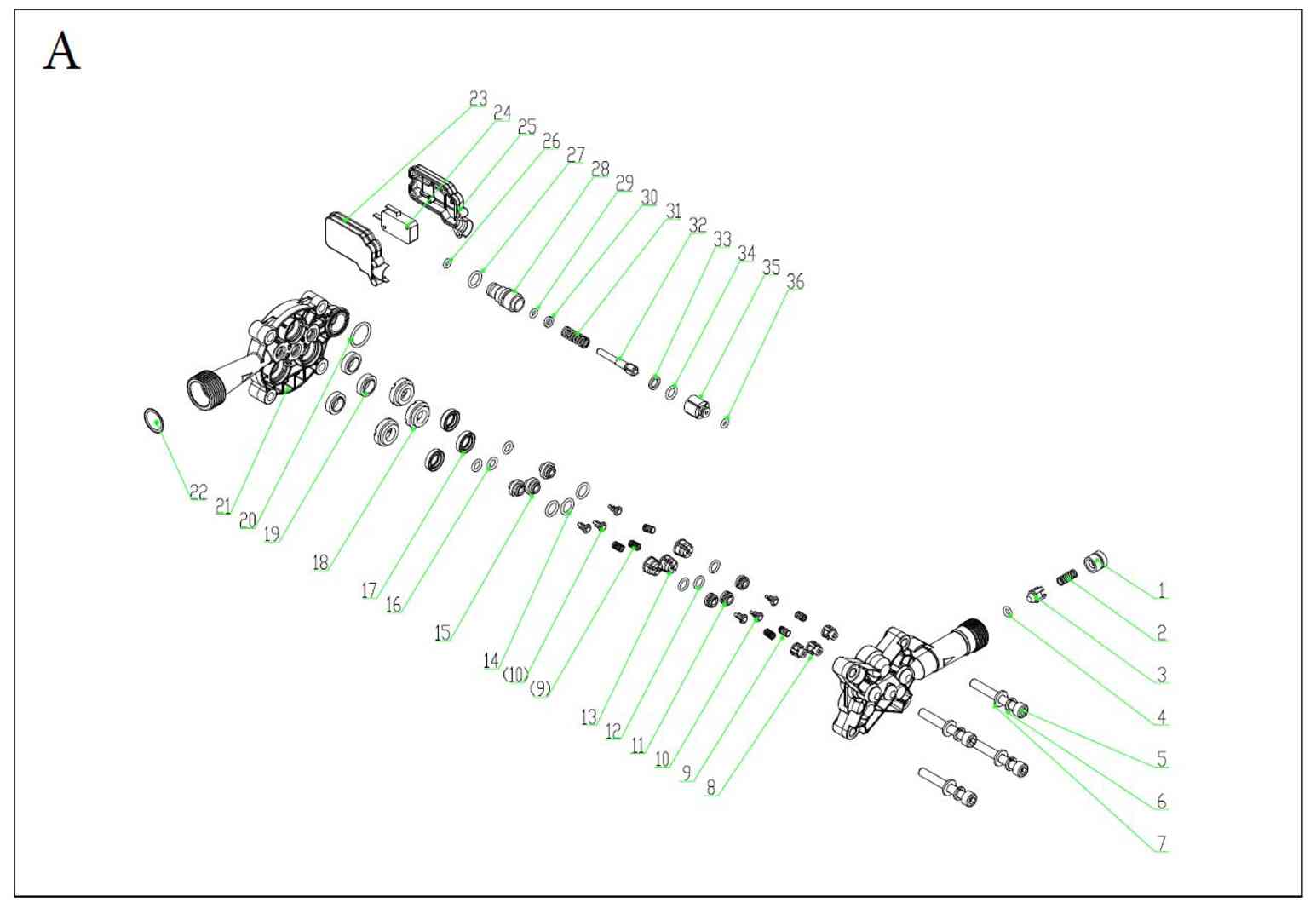 A

23
24
25
26
27
28
29
30
31
32
33
34
35
36

22
21
20
19
18
17
16
15
14
(10)
(9)
13
12
11
10
9
8

1
2
3
4
5
6
7