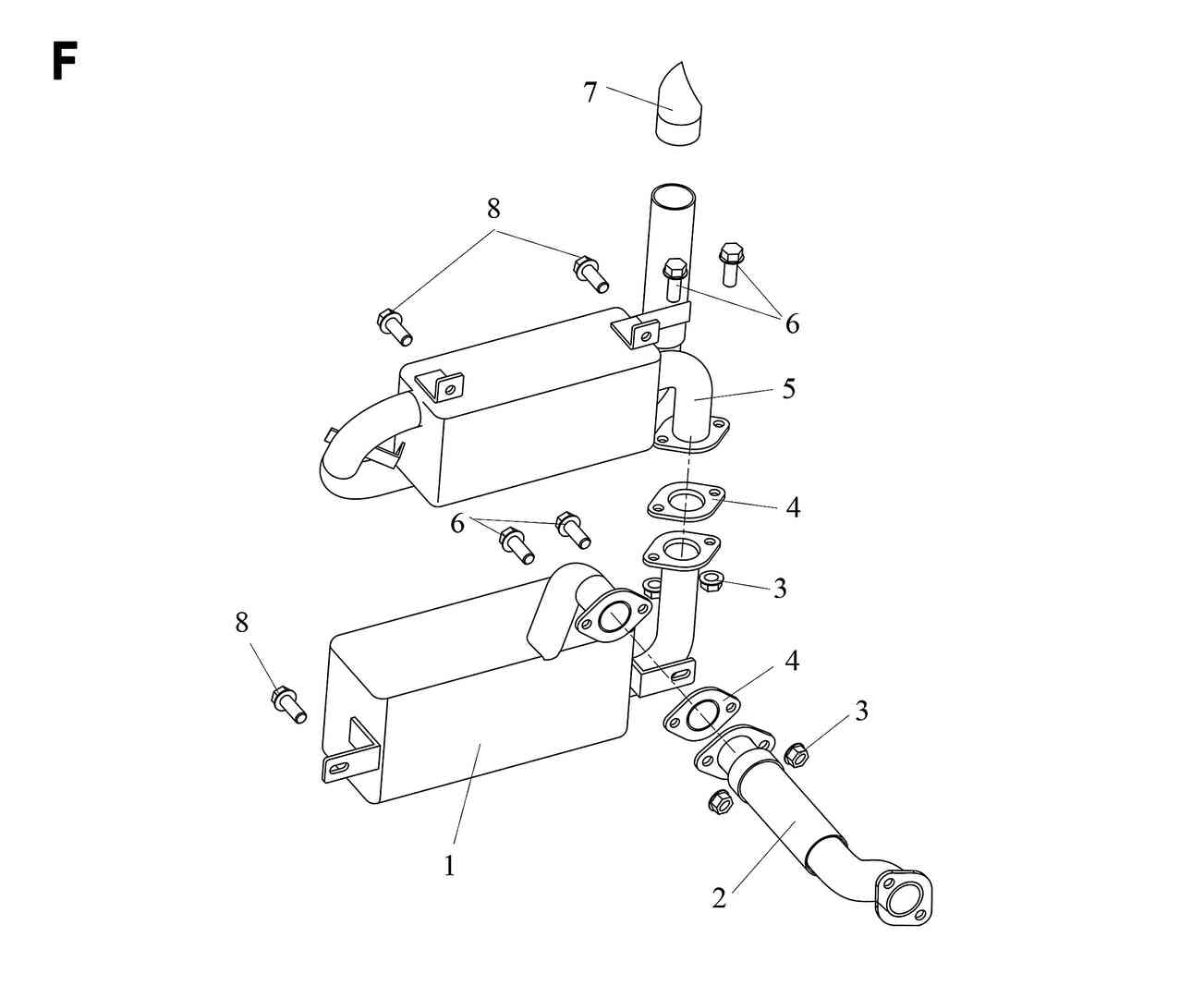 F

7

8

6

5

4

6

3

8

4

3

1

2