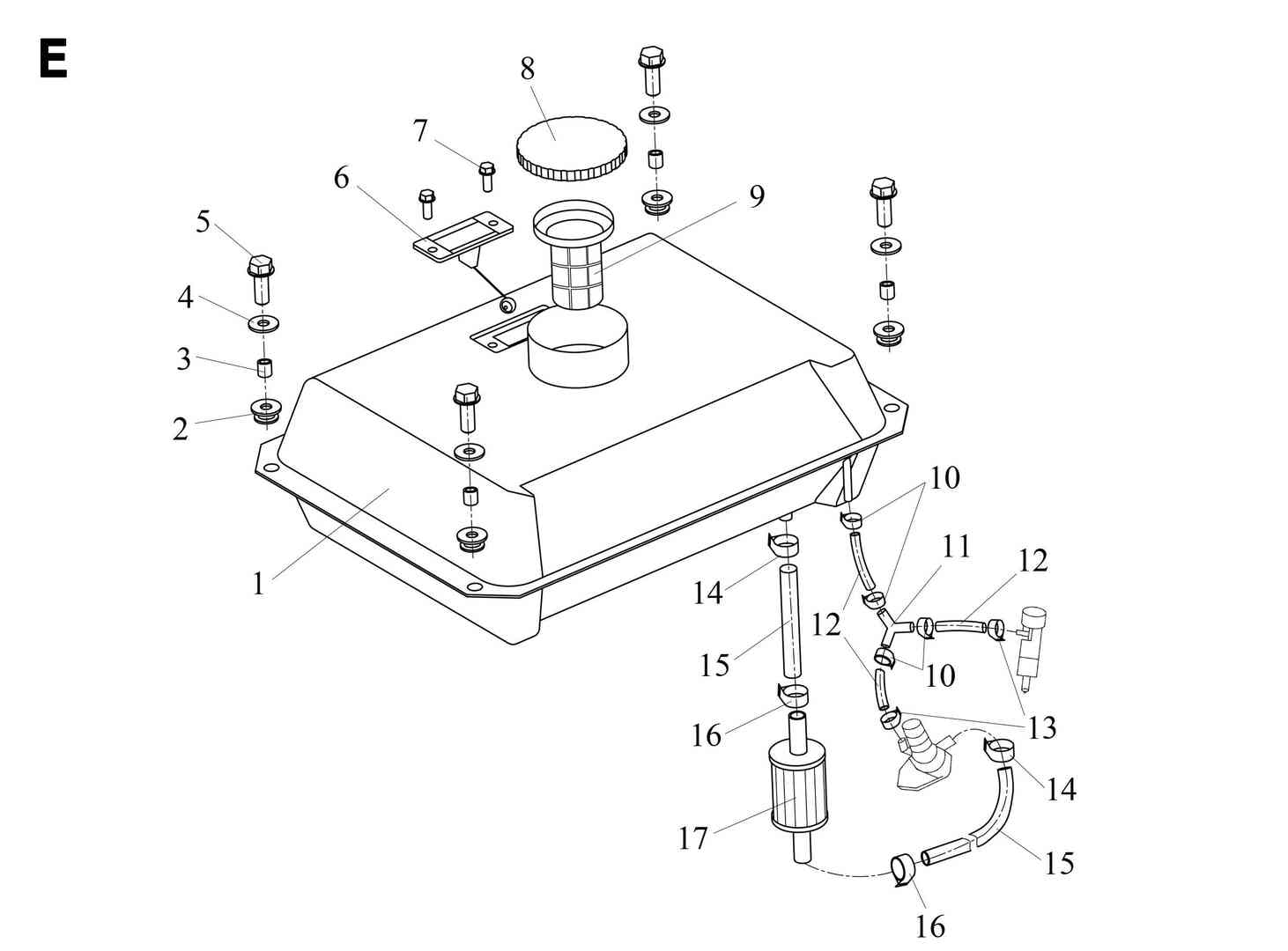 E

8
7
6
9
5
4
3
2
1
10
11
12
14
12
15
10
13
16
14
17
15
16