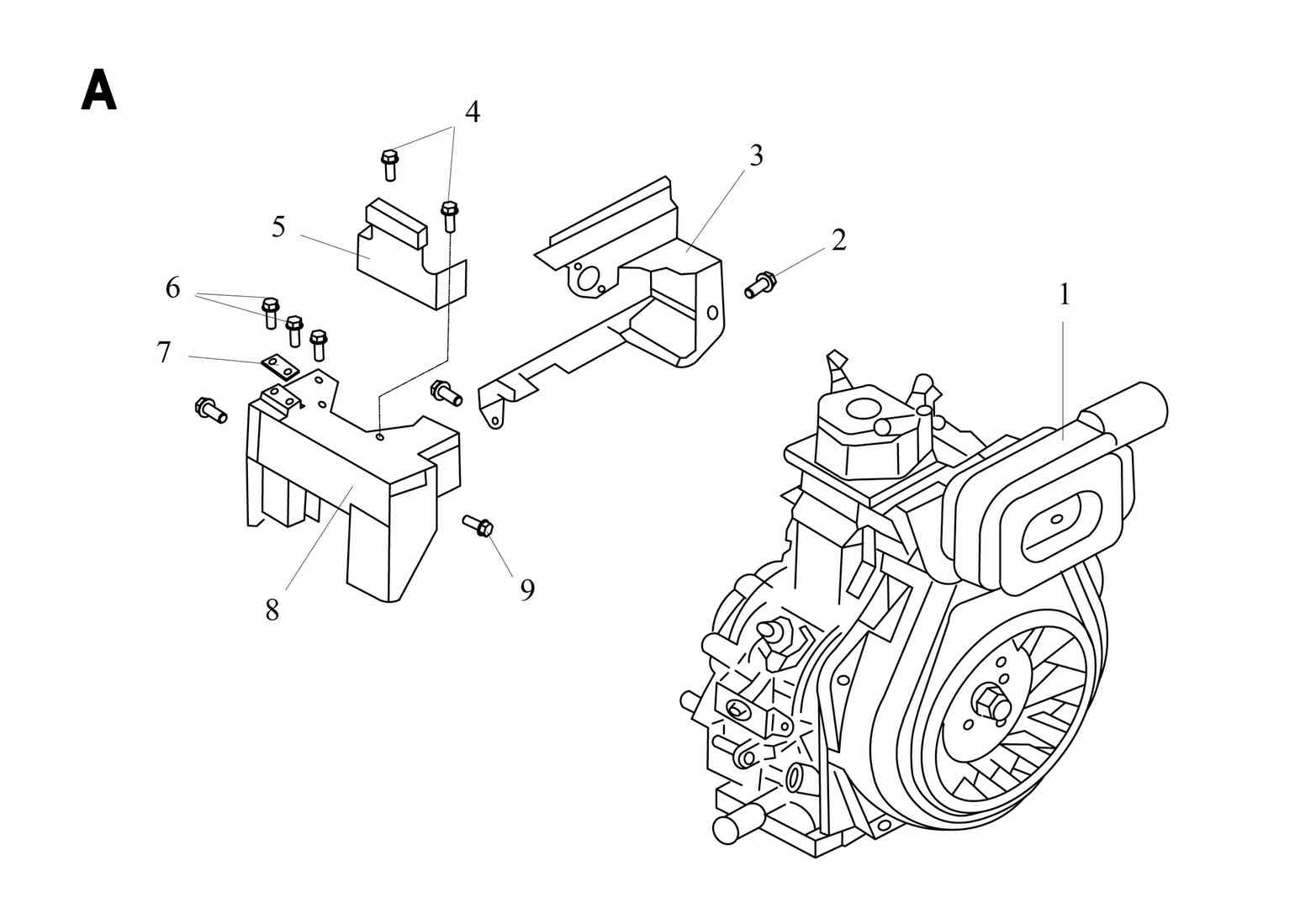 A

4

3

5

2

6

1

7

8

9