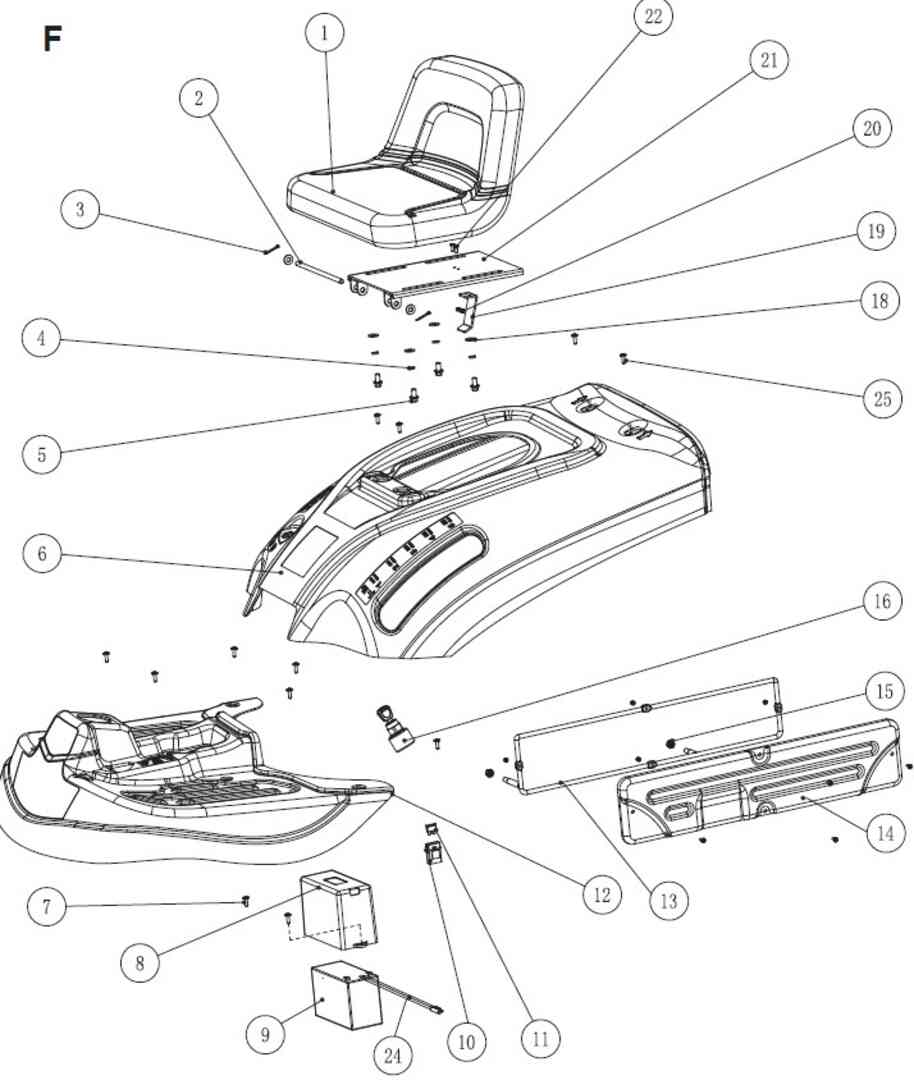 F

1
22
21
2
20
3
19
18
4
25
5
6
16
15
14
13
12
7
8
9
24
10
11