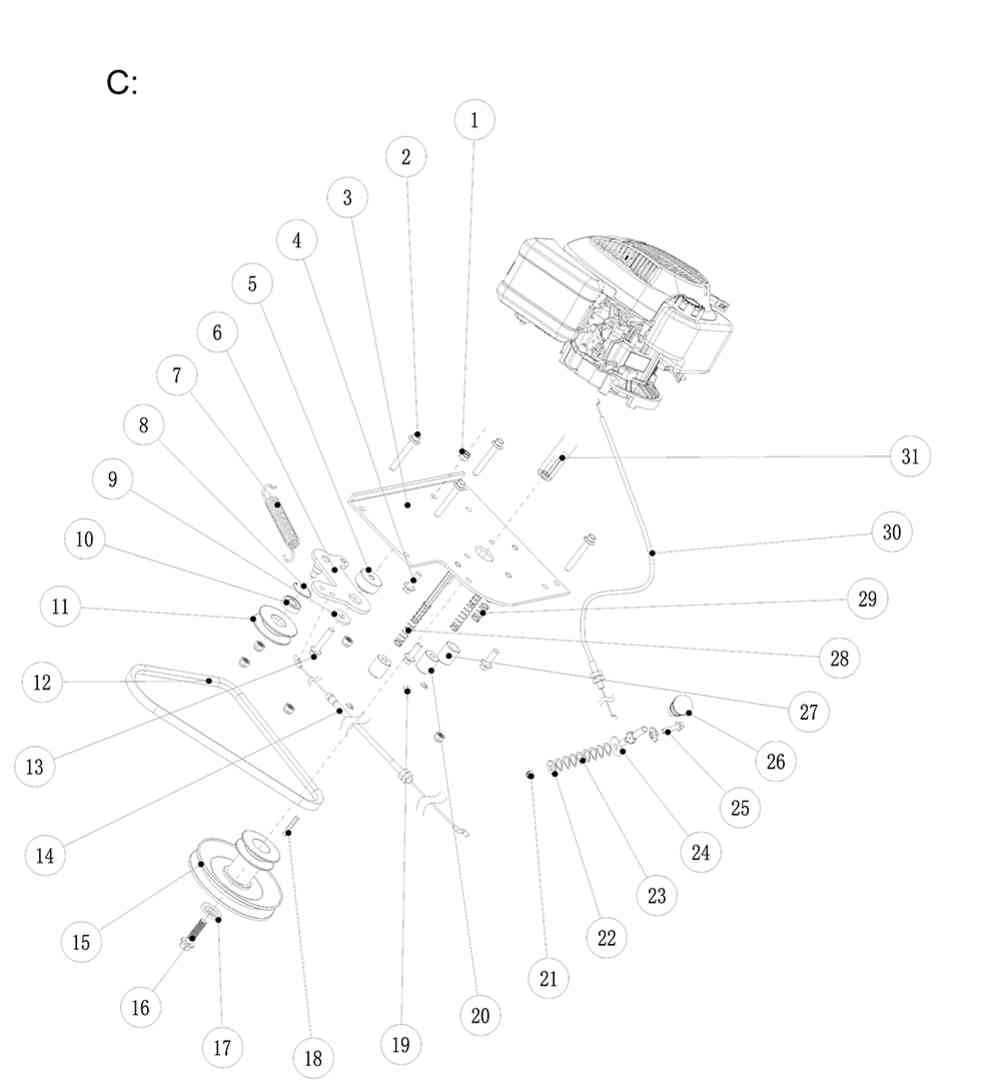 C:

1
2
3
4
5
6
7
8
9
10
11
12
13
14
15
16
17
18
19
20
21
22
23
24
25
26
27
28
29
30
31