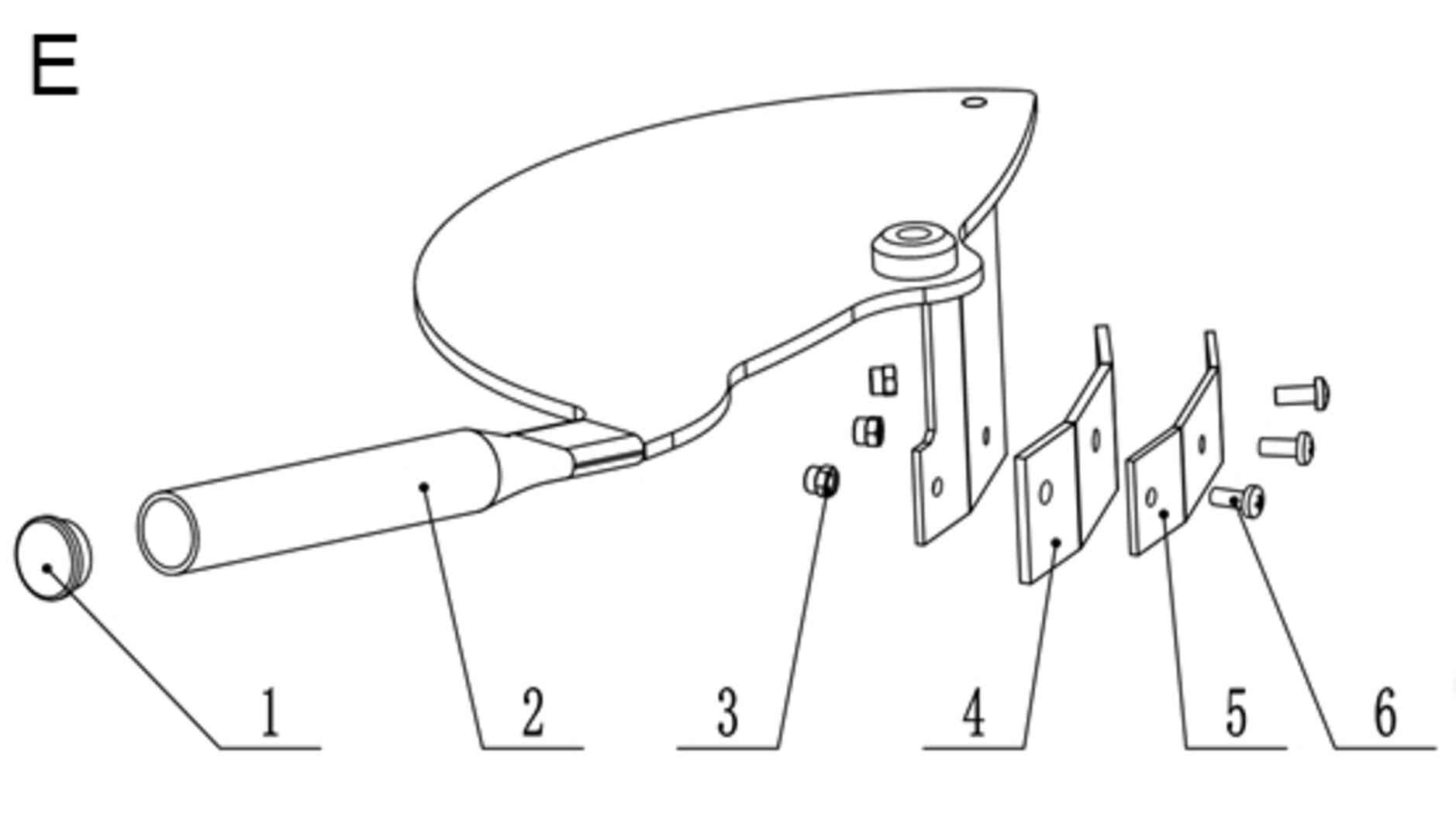 E

1 2 3 4 5 6