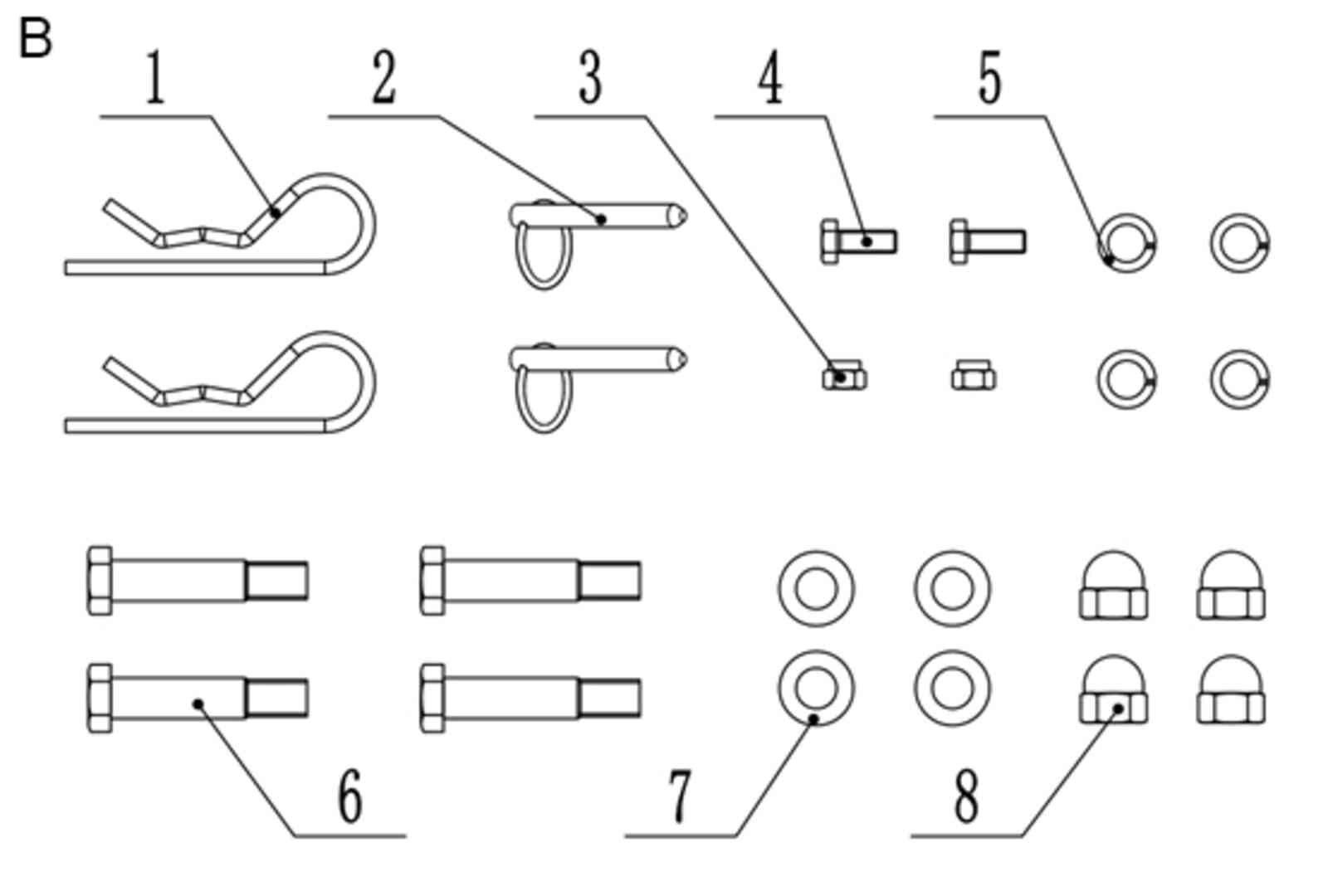 B

1 2 3 4 5

6 7 8