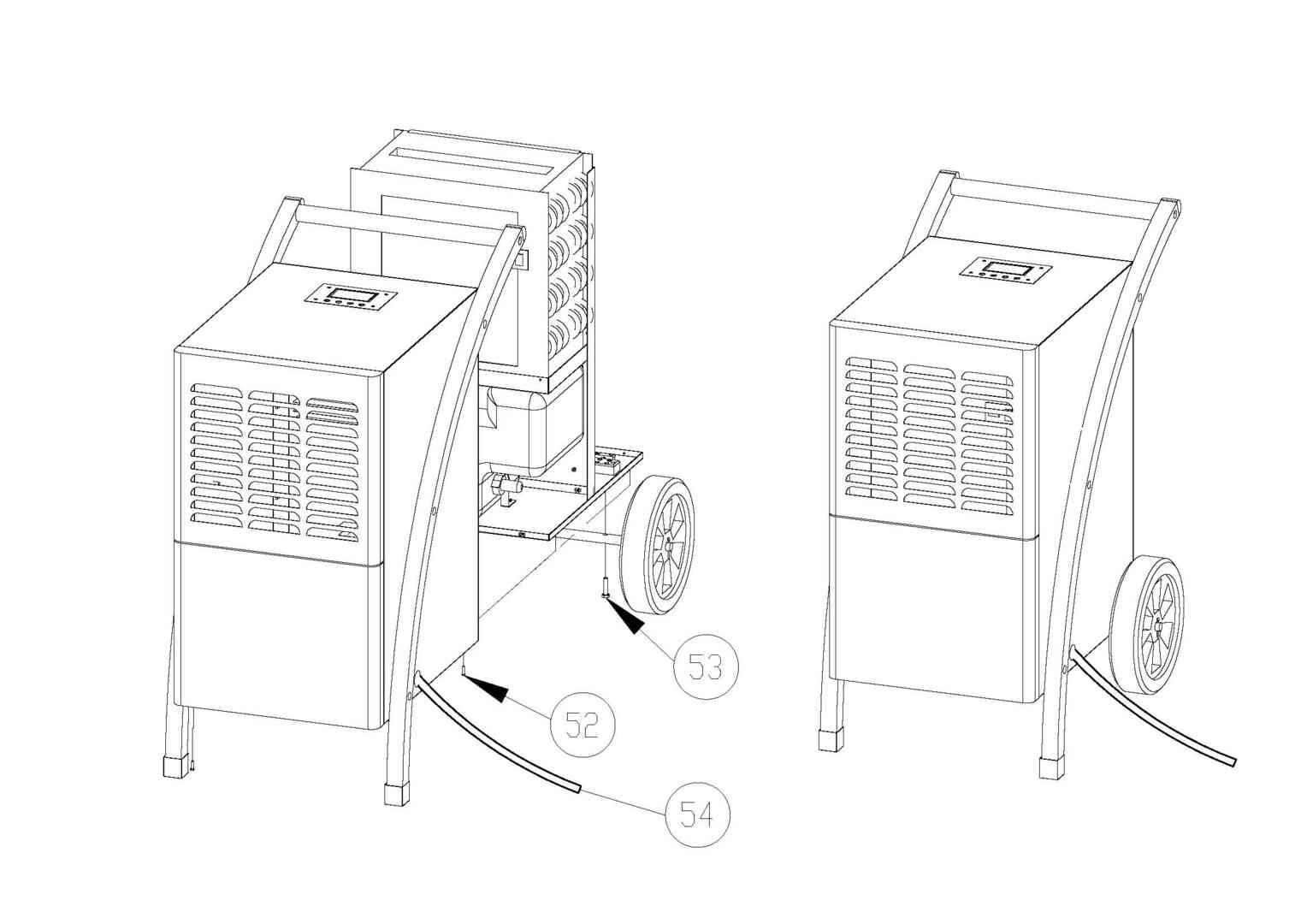 53

52

54