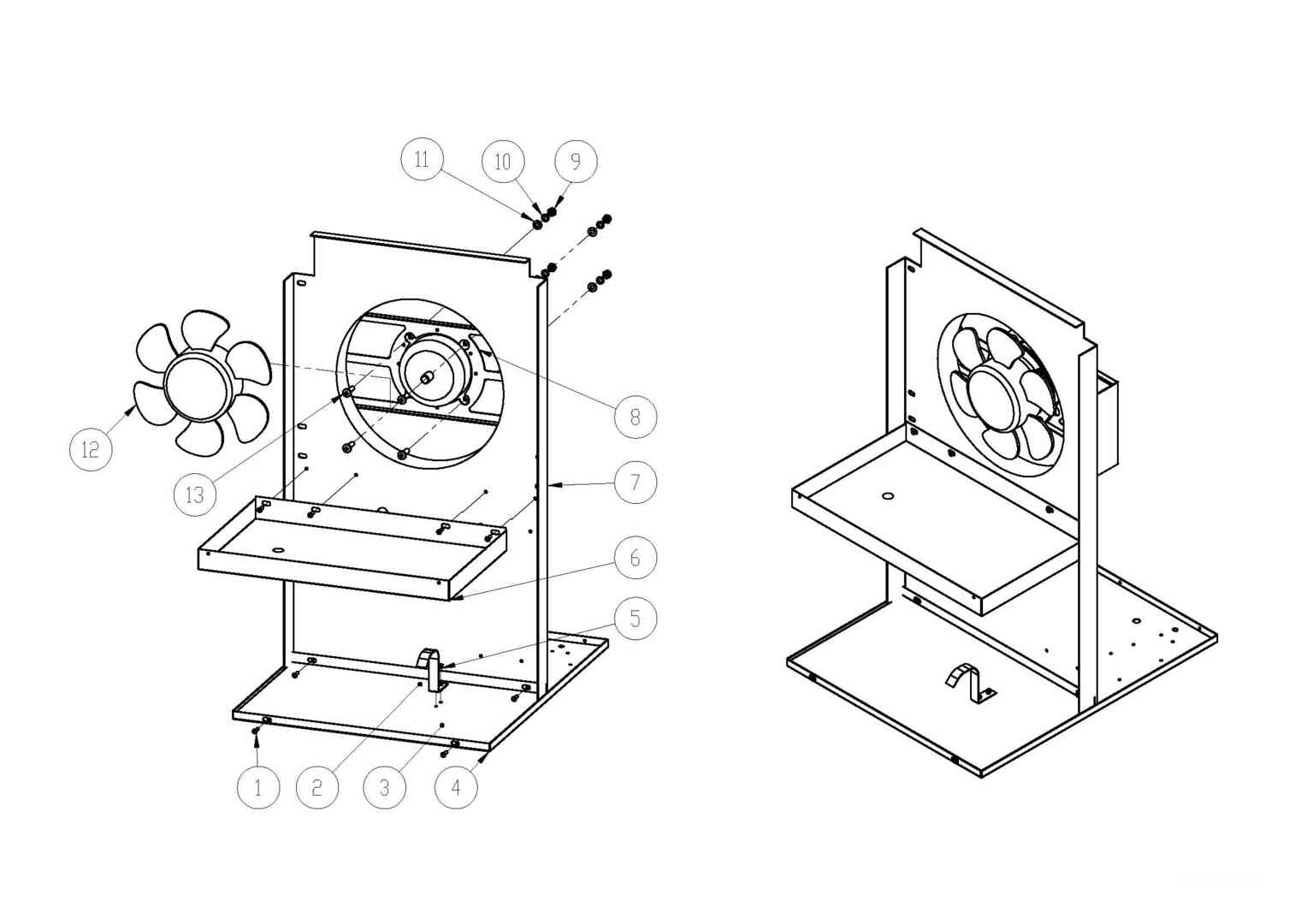 11
10
9
8
12
13
7
6
5
1
2
3
4