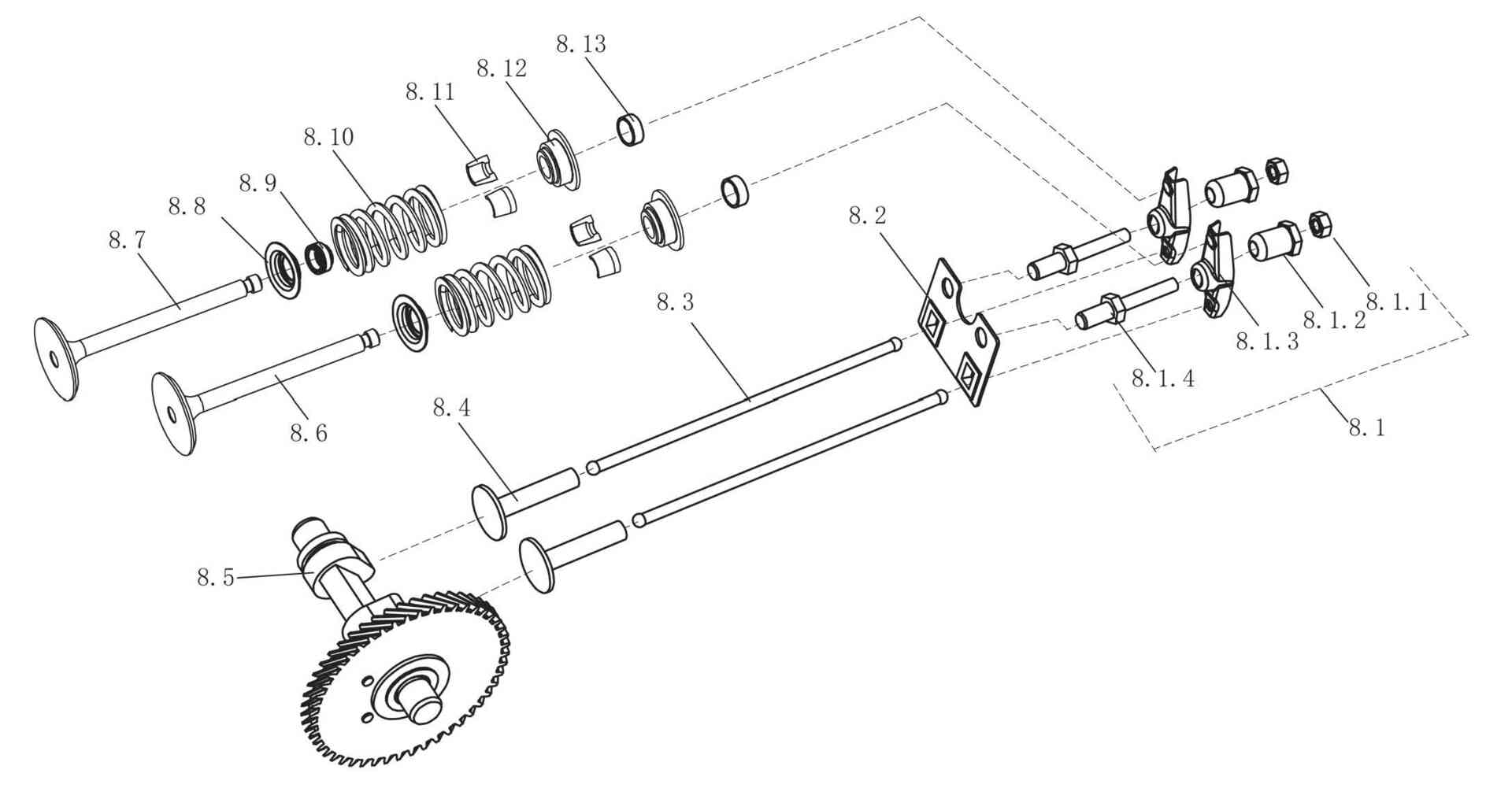 8.13
8.12
8.11
8.10
8.9
8.8
8.7
8.2
8.3
8.1.1
8.1.2
8.1.3
8.1.4
8.1
8.6
8.4
8.5