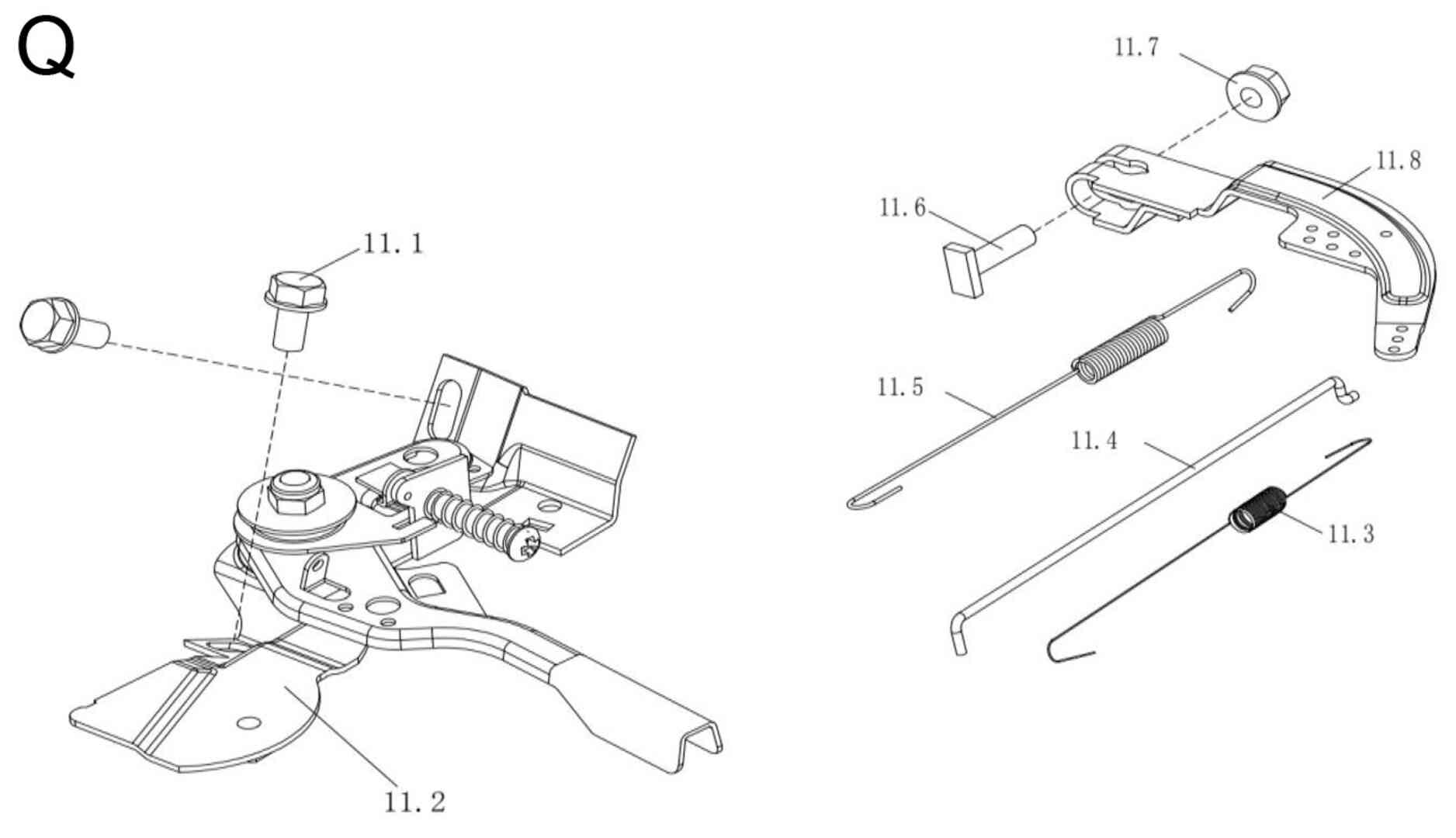 Q

11.7

11.8

11.6

11.1

11.5

11.4

11.3

11.2