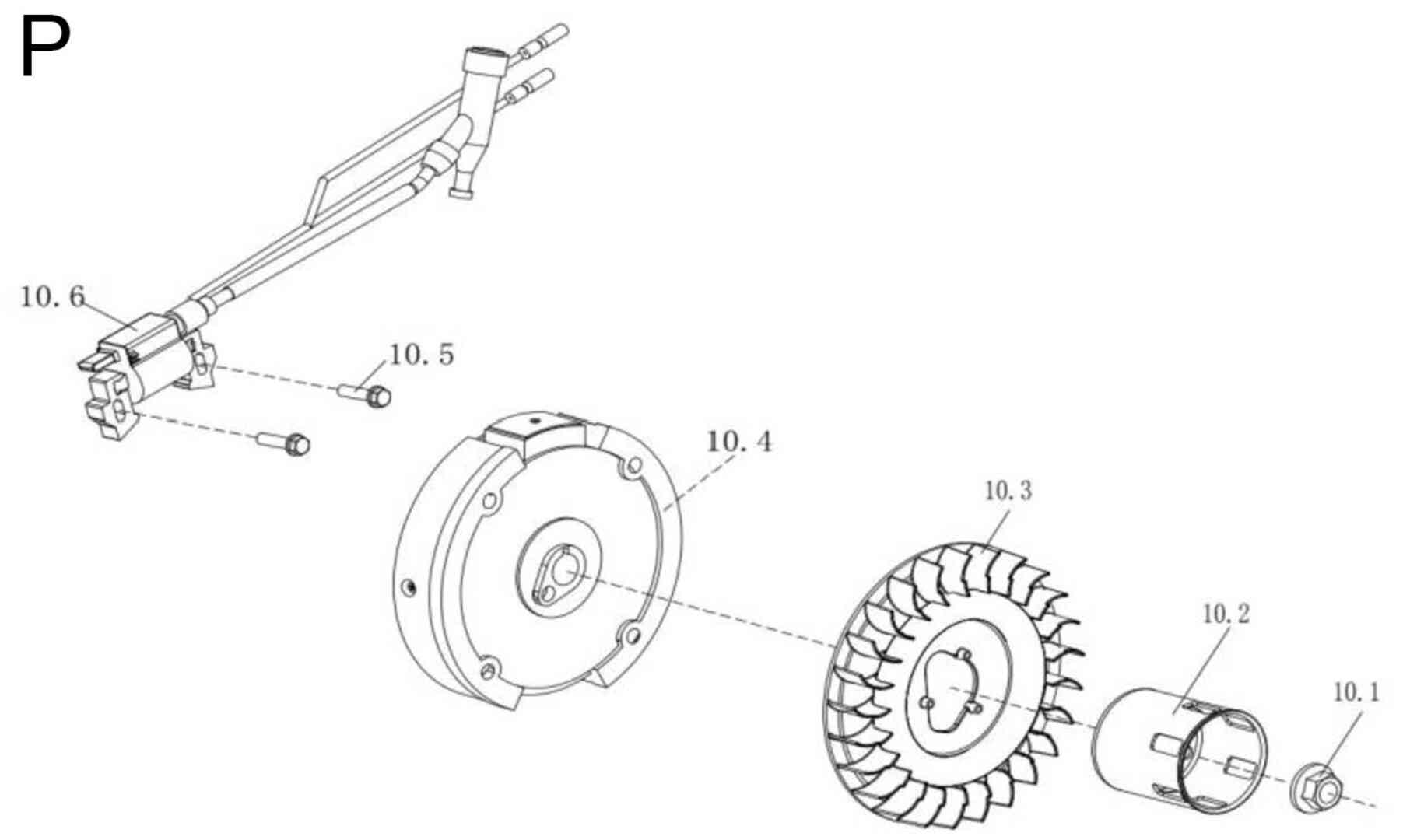 P

10. 6

10. 5

10. 4

10. 3

10. 2

10. 1