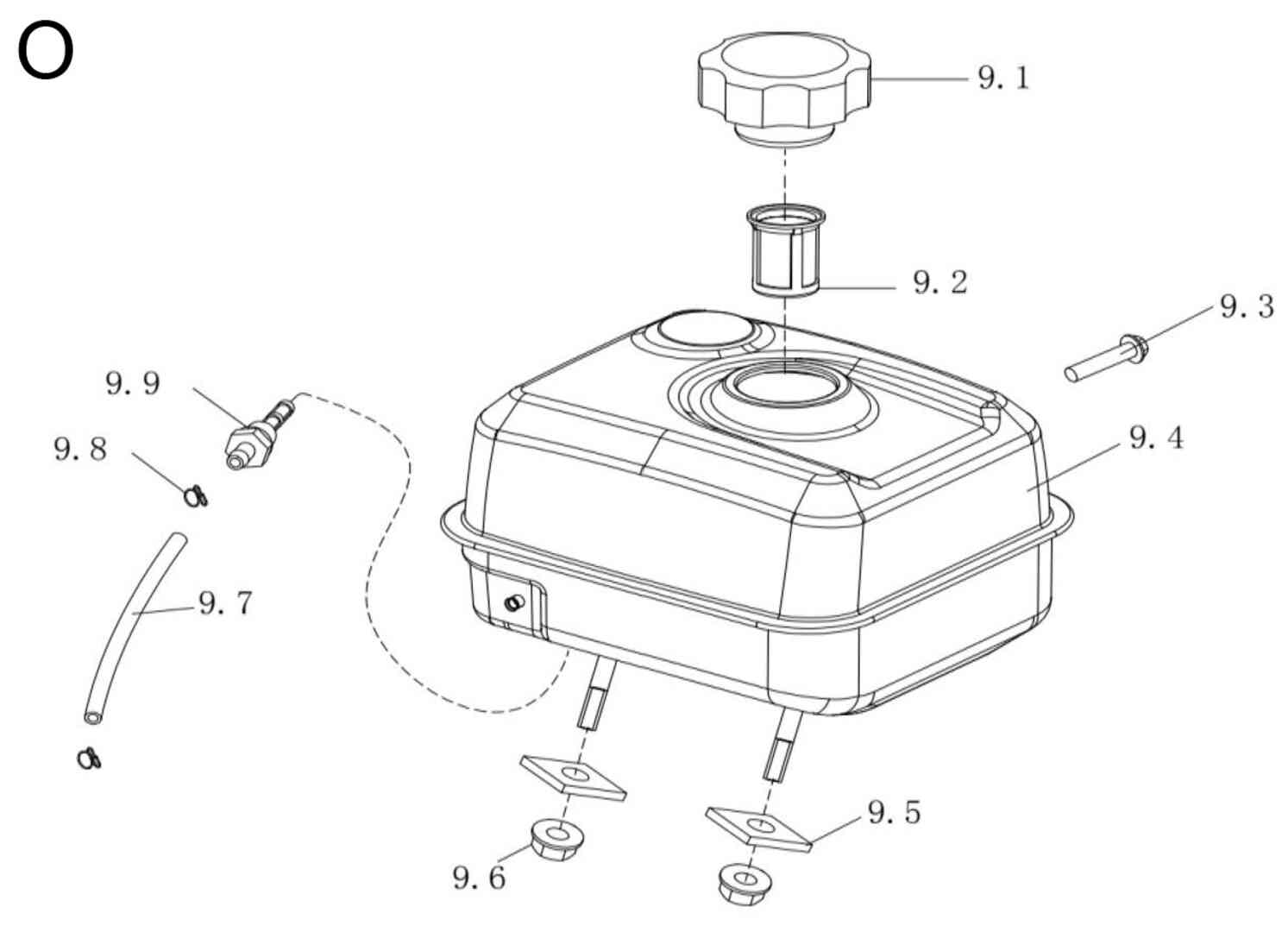 O

9.1

9.2

9.3

9.9

9.8

9.4

9.7

9.5

9.6