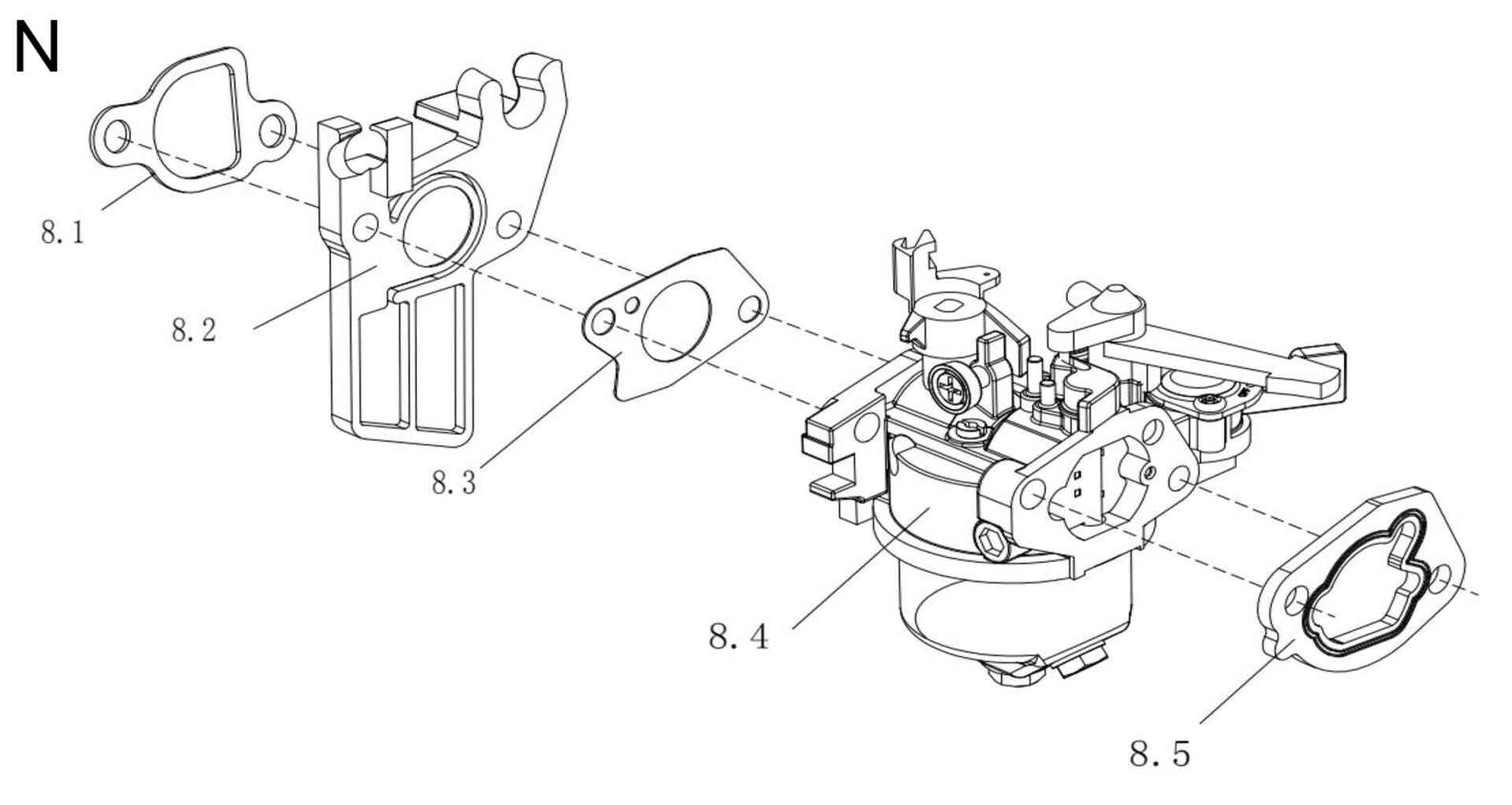 N

8.1

8.2

8.3

8.4

8.5