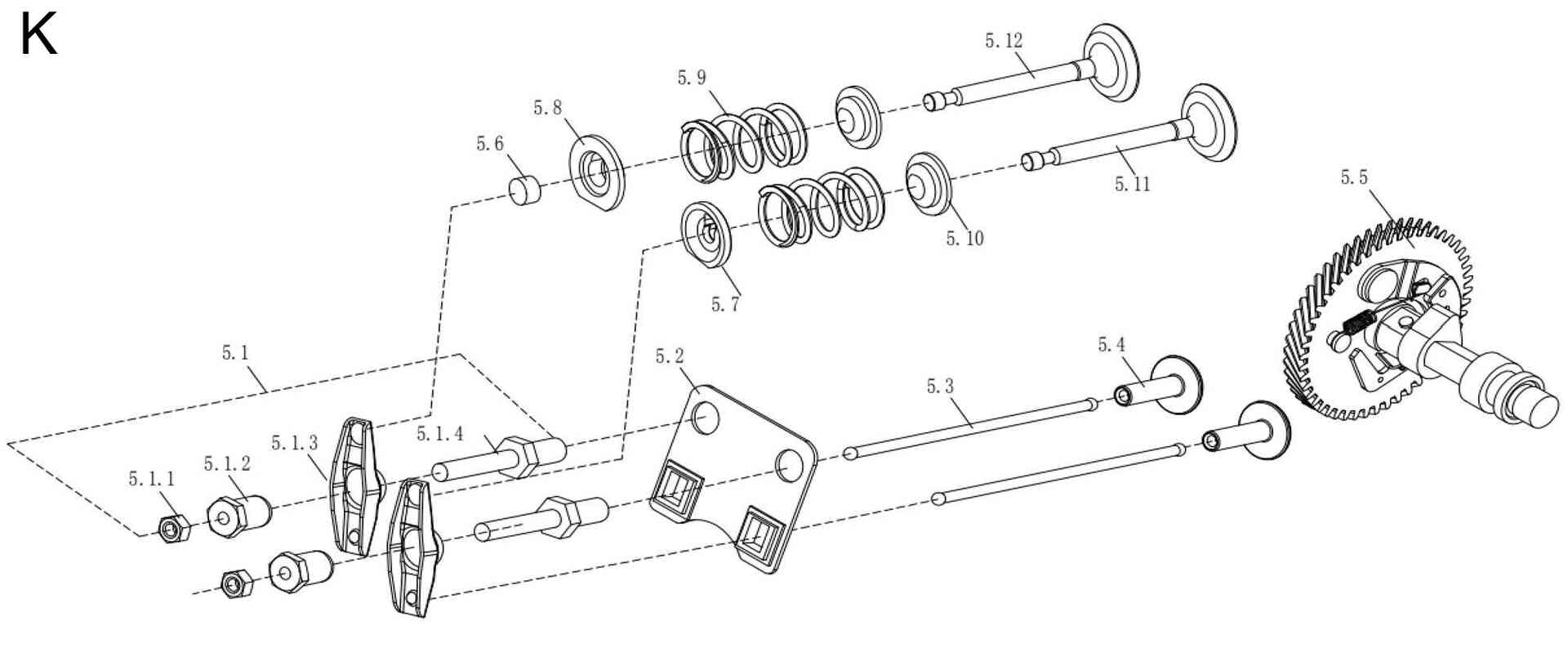 K

5.12

5.9

5.8

5.6

5.11

5.5

5.10

5.7

5.1

5.2

5.4

5.3

5.1.4

5.1.3

5.1.2

5.1.1