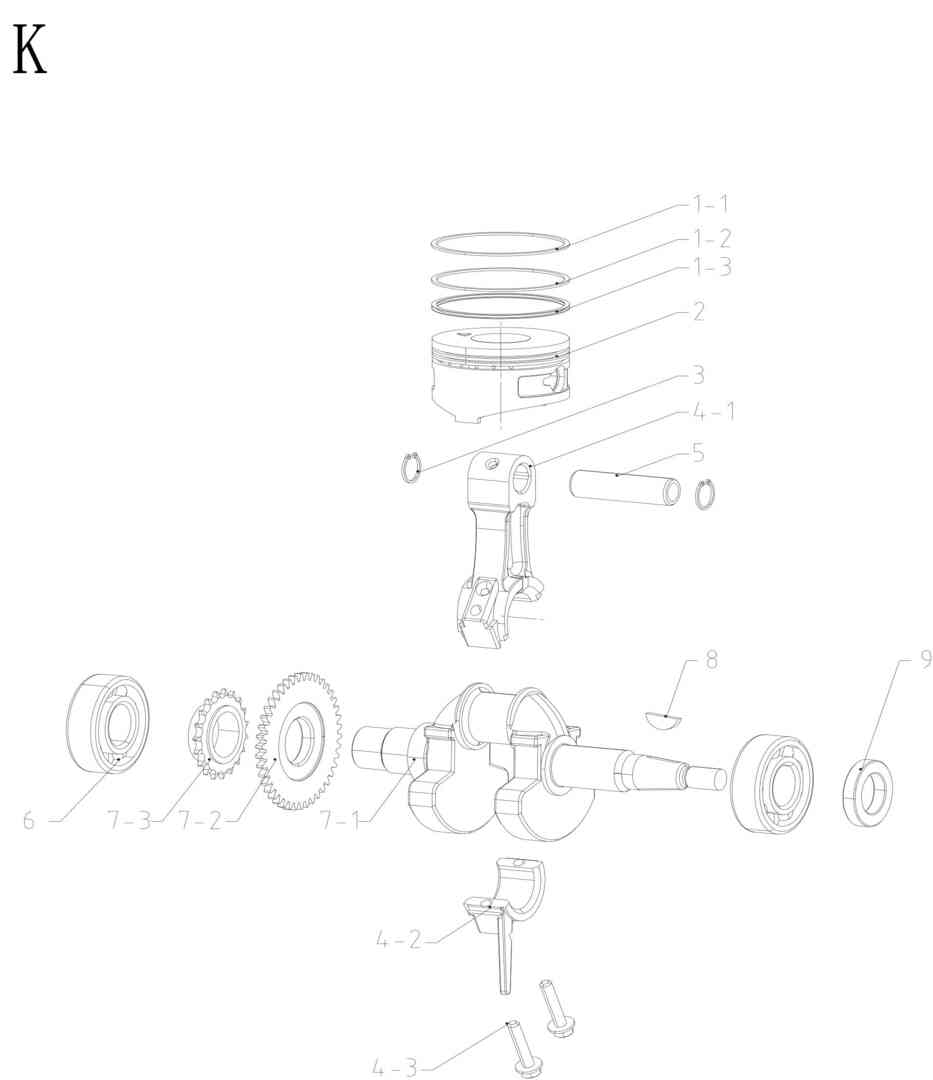 K

1-1
1-2
1-3
2
3
4-1
5
8
9
6
7-3
7-2
7-1
4-2
4-3