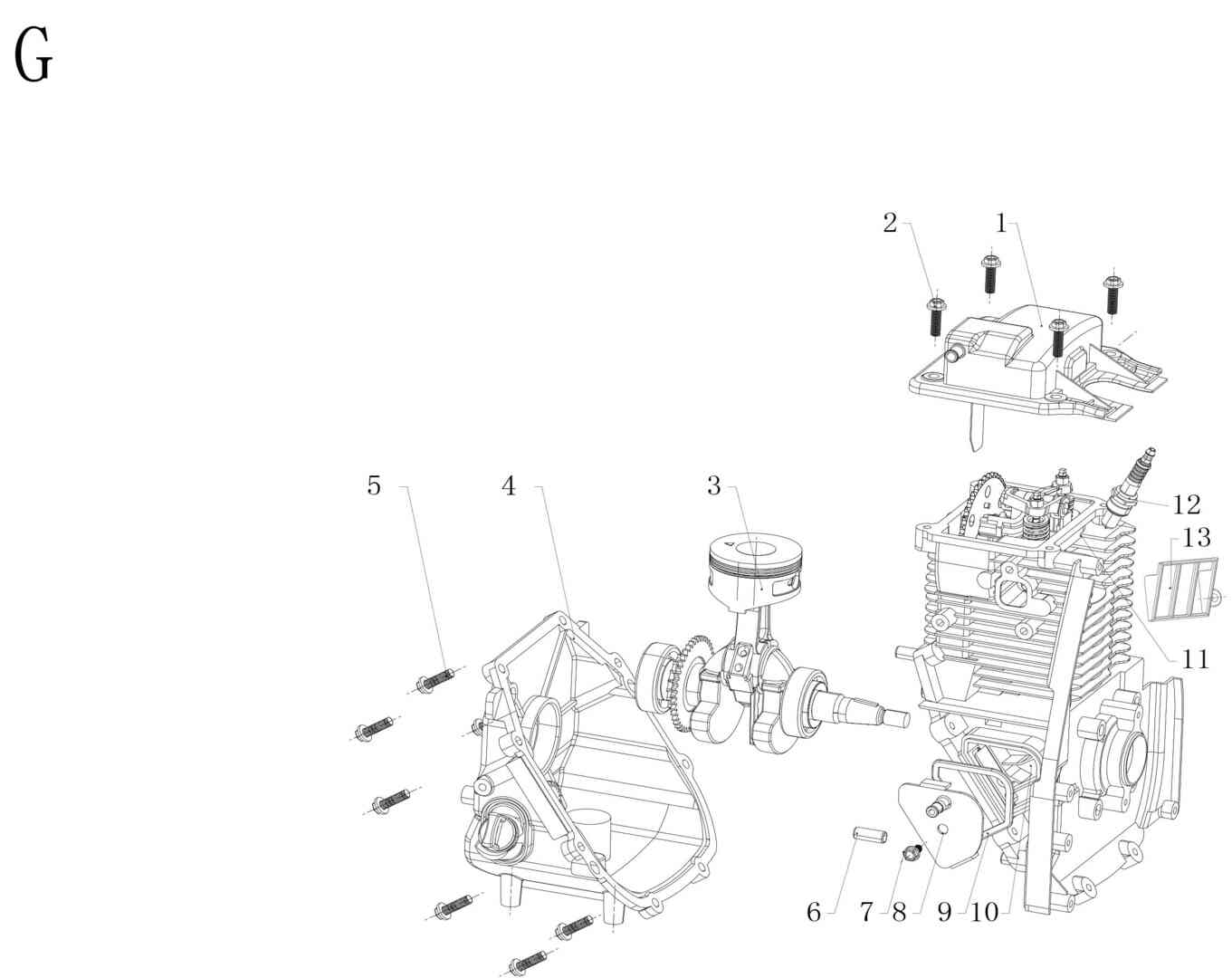 G

2
1
5
4
3
12
13
11
6
7
8
9
10