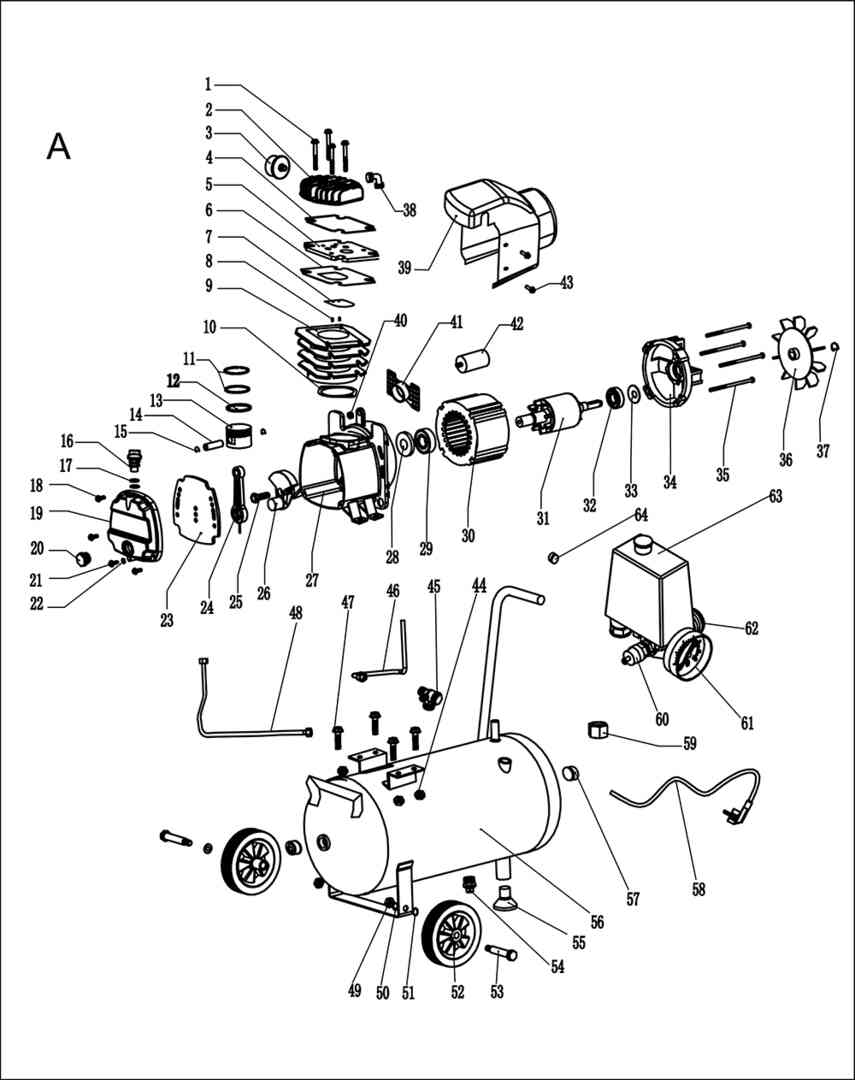 A

1
2
3
4
5
6
7
8
9
10
11
12
13
14
15
16
17
18
19
20
21
22
23
24
25
26
27
28
29
30
31
32
33
34
35
36
37
38
39
40
41
42
43
44
45
46
47
48
49
50
51
52
53
54
55
56
57
58
59
60
61
62
63
64