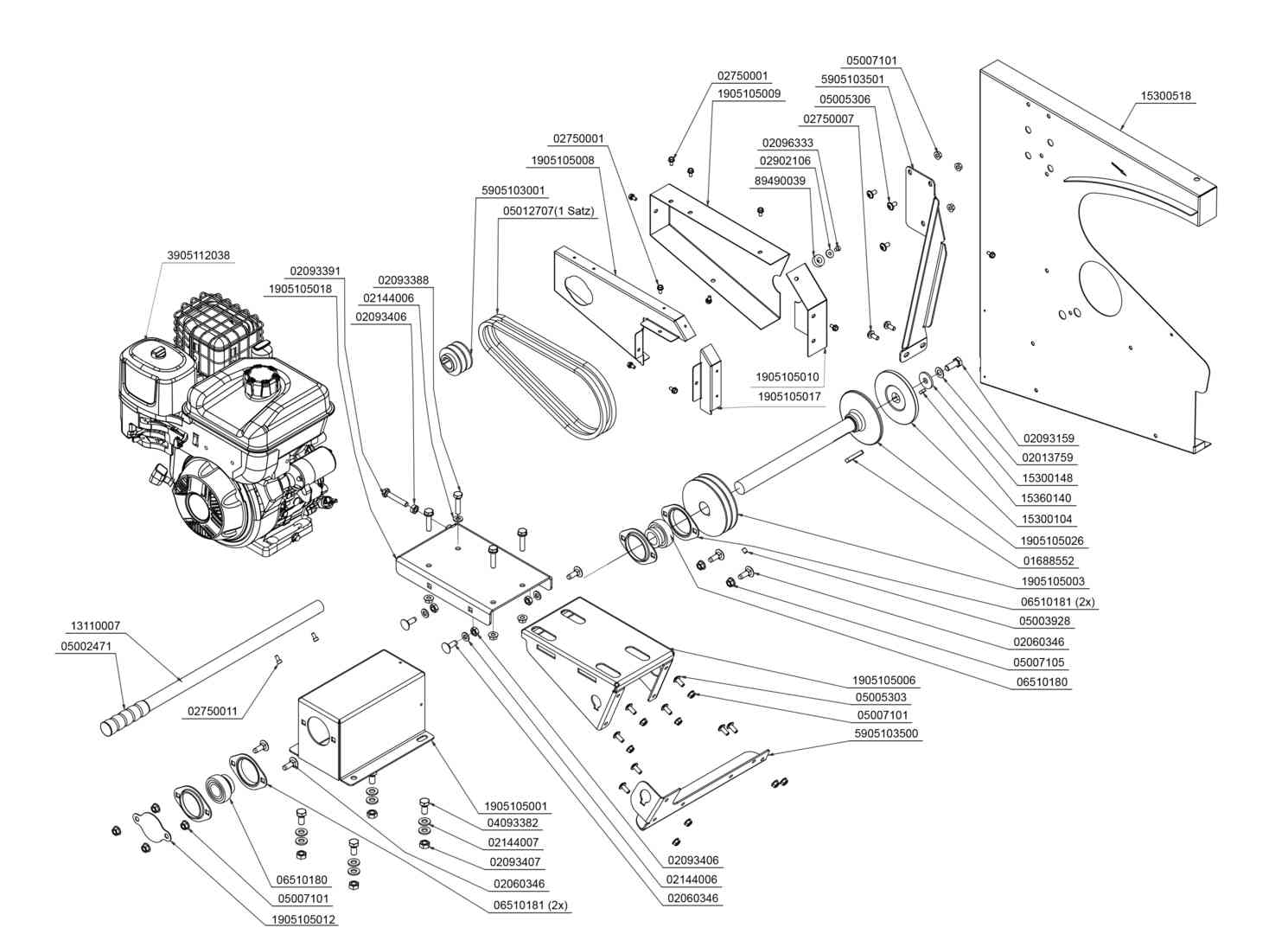 05007101
5905103501
05005306
02750007
15300518
02750001
1905105009
02096333
02902106
89490039
02750001
1905105008
5905103001
05012707(1 Satz)
3905112038
02093391
1905105018
02093388
02144006
02093406
1905105010
1905105017
02093159
02013759
15300148
15360140
15300104
1905105026
01688552
1905105003
06510181 (2x)
05003928
02060346
05007105
06510180
13110007
05002471
02750011
1905105006
05005303
05007101
5905103500
1905105001
04093382
02144007
02093407
02060346
06510181 (2x)
06510180
05007101
1905105012
02093406
02144006
02060346