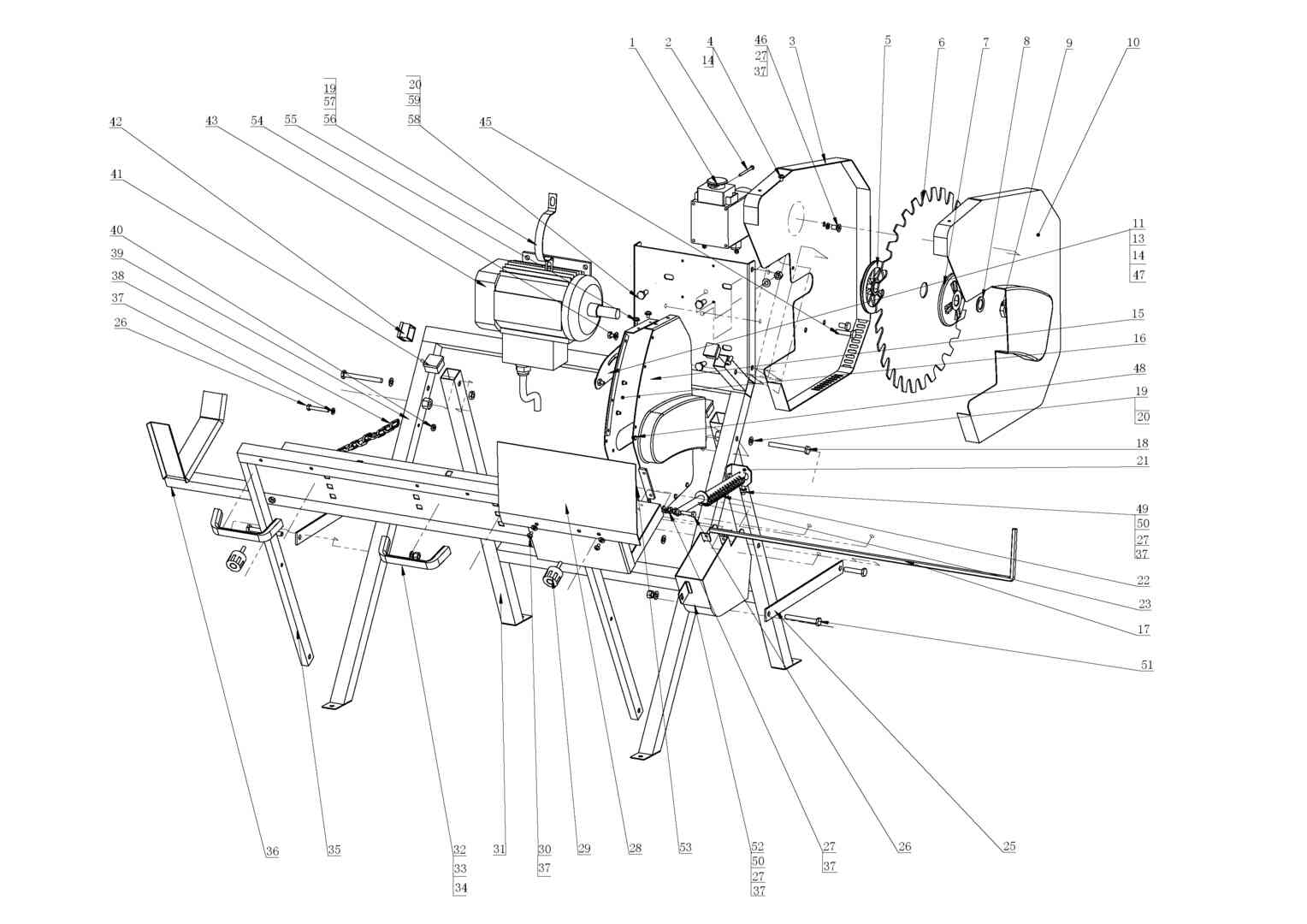 1
2
4
14
46
27
37
3
5
6
7
8
9
10
19
57
56
20
59
58
42
43
54
55
45
41
40
39
38
37
26
11
13
14
47
15
16
48
19
20
18
21
49
50
27
37
22
23
17
51
36
35
32
33
34
31
30
37
29
28
53
52
50
27
37
27
37
26
25