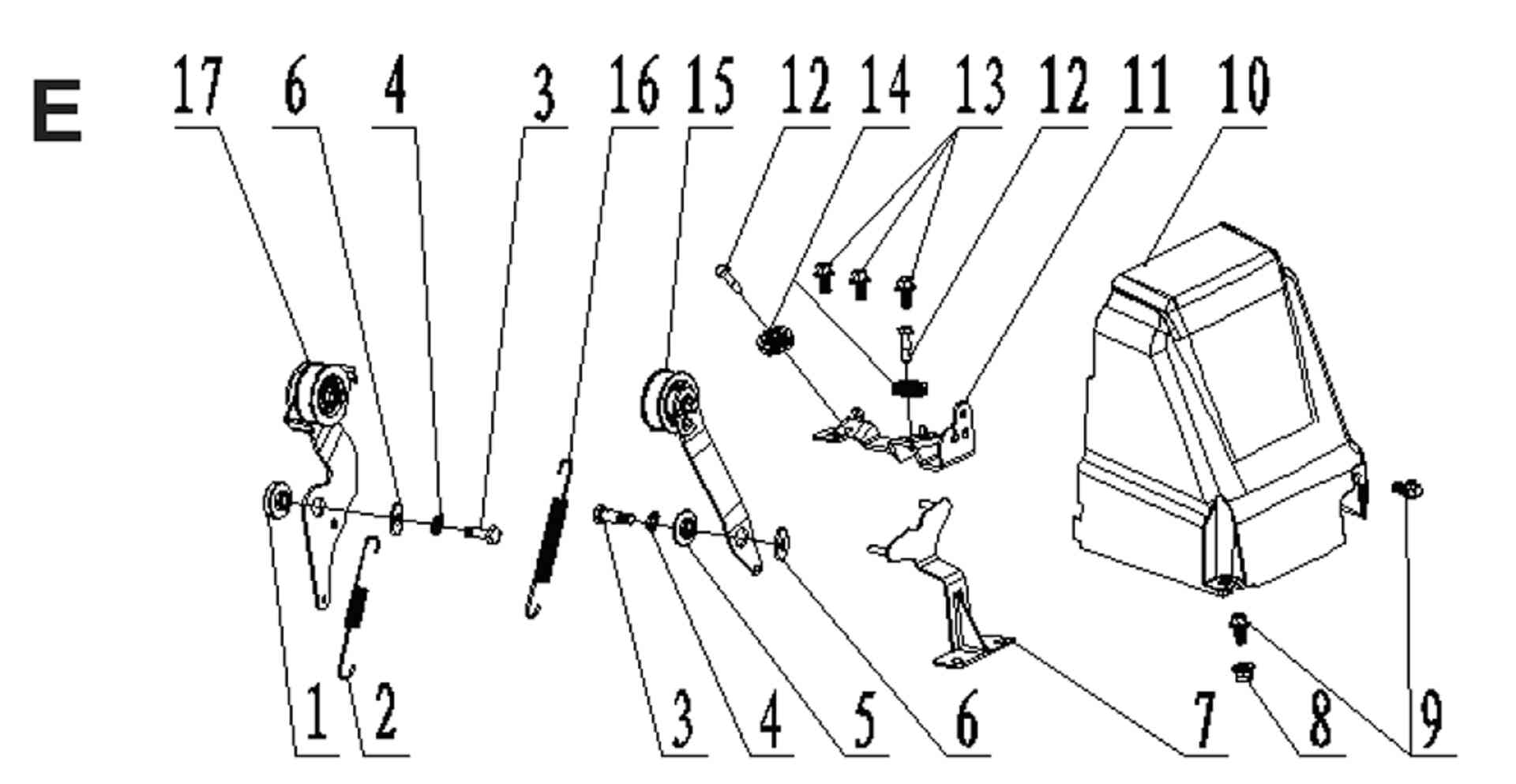 E

17 6 4 3 16 15 12 14 13 12 11 10

1 2 3 4 5 6 7 8 9