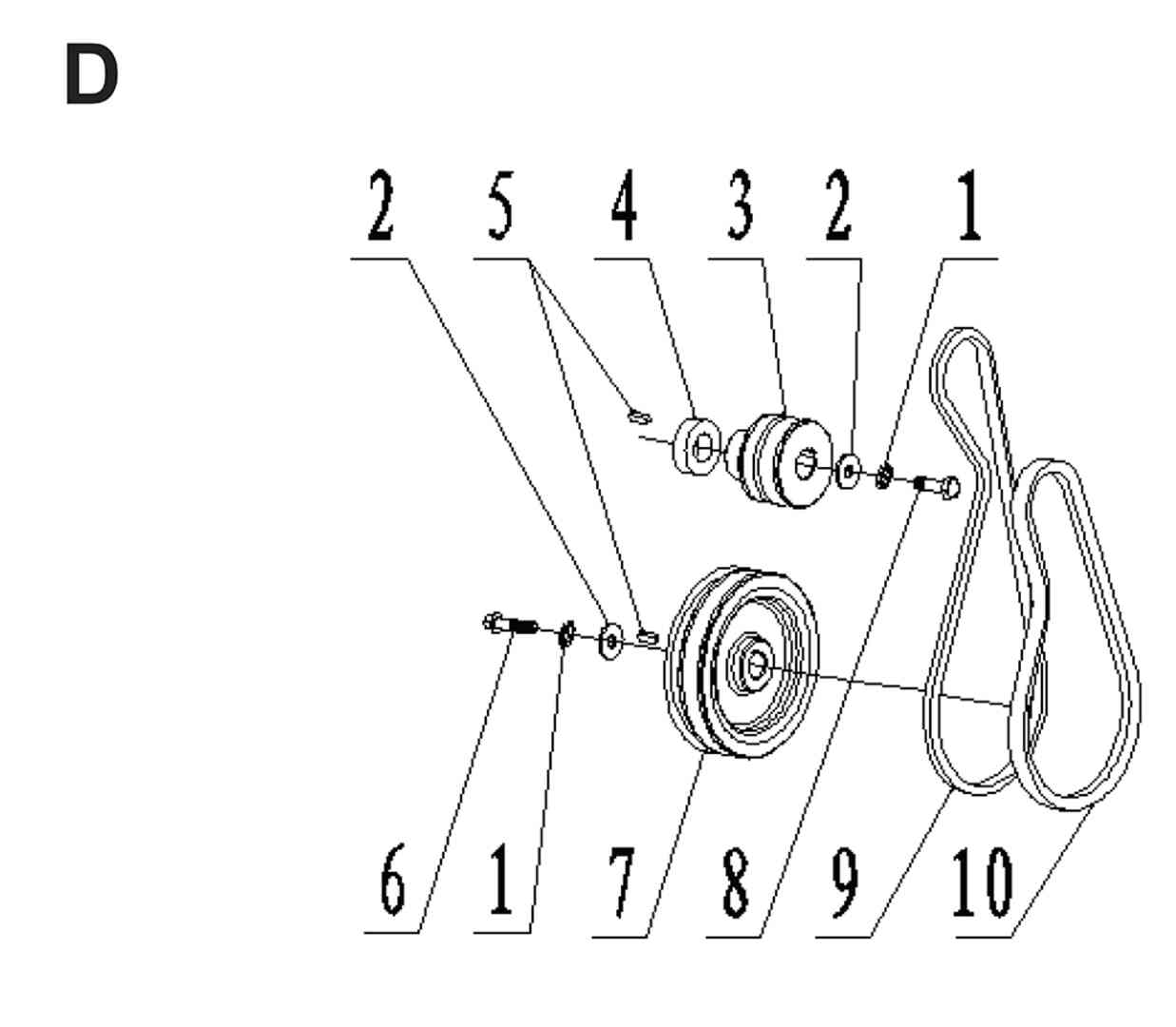 D

2 5 4 3 2 1

6 1 7 8 9 10