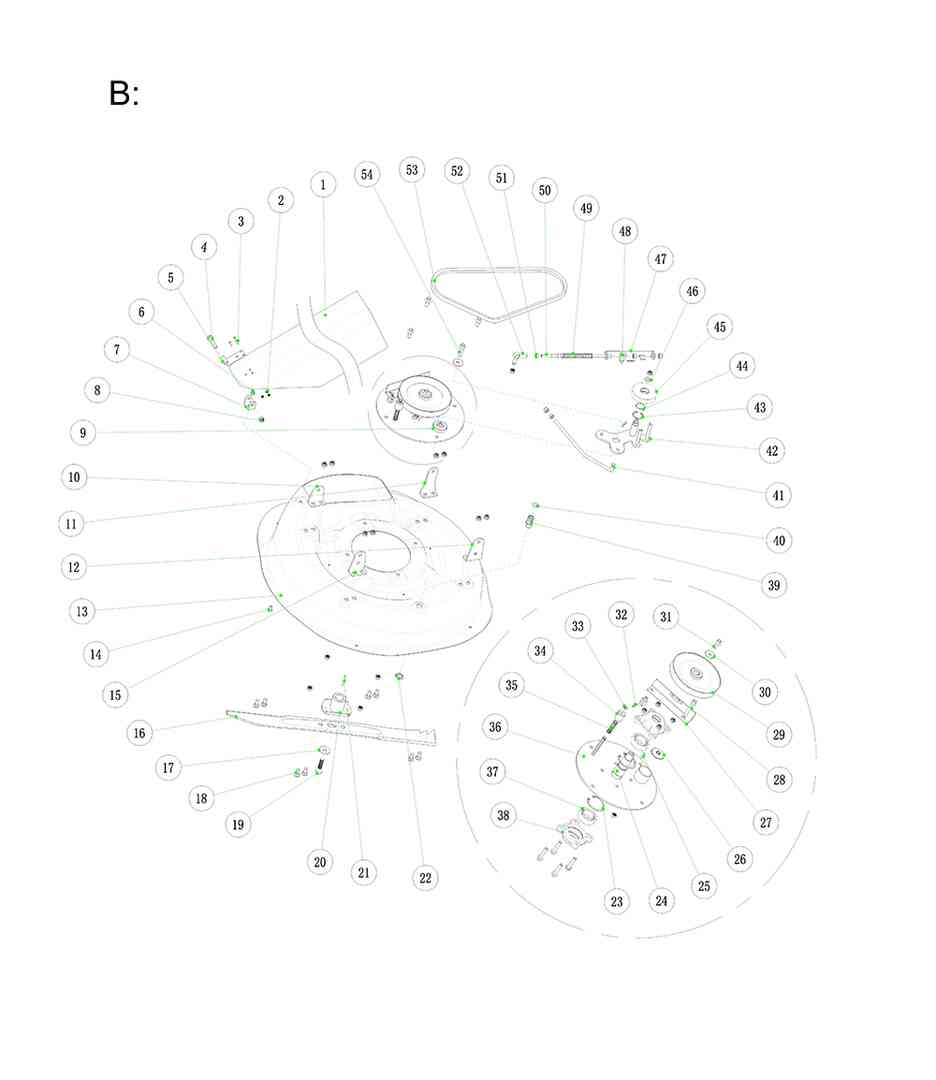 B:

1
2
3
4
5
6
7
8
9
10
11
12
13
14
15
16
17
18
19
20
21
22
23
24
25
26
27
28
29
30
31
32
33
34
35
36
37
38
39
40
41
42
43
44
45
46
47
48
49
50
51
52
53
54