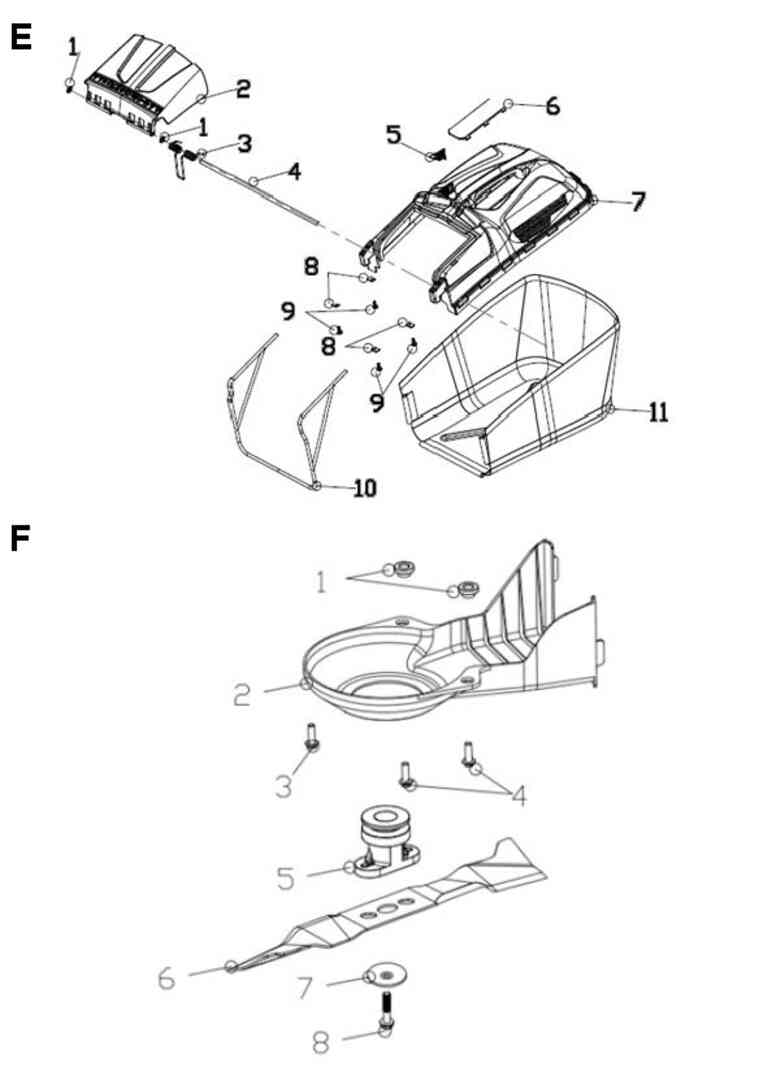 E

1
2
1
3
4
5
6
7
8
9
8
9
10
11

F

1
2
3
4
5
6
7
8