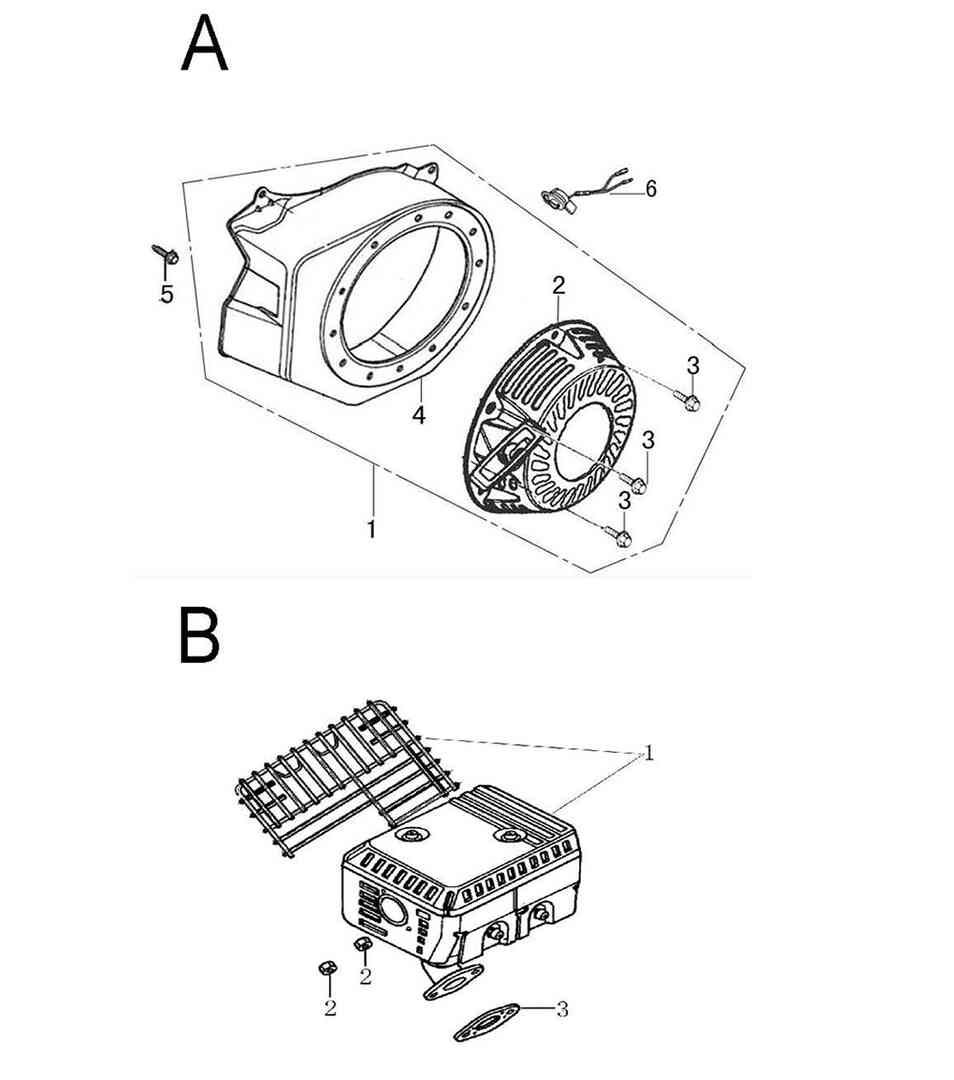 A

6
5
2
3
4
3
3
1

B

1
2
2
3