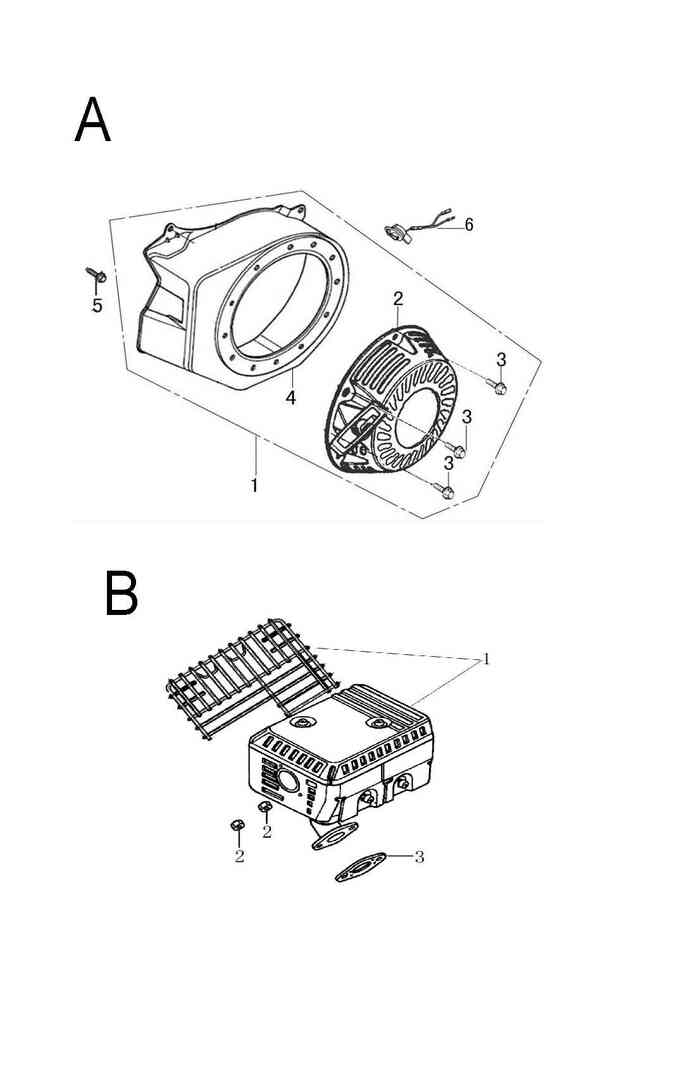 A

6
5
2
3
4
3
3
1

B

1
2
2
3