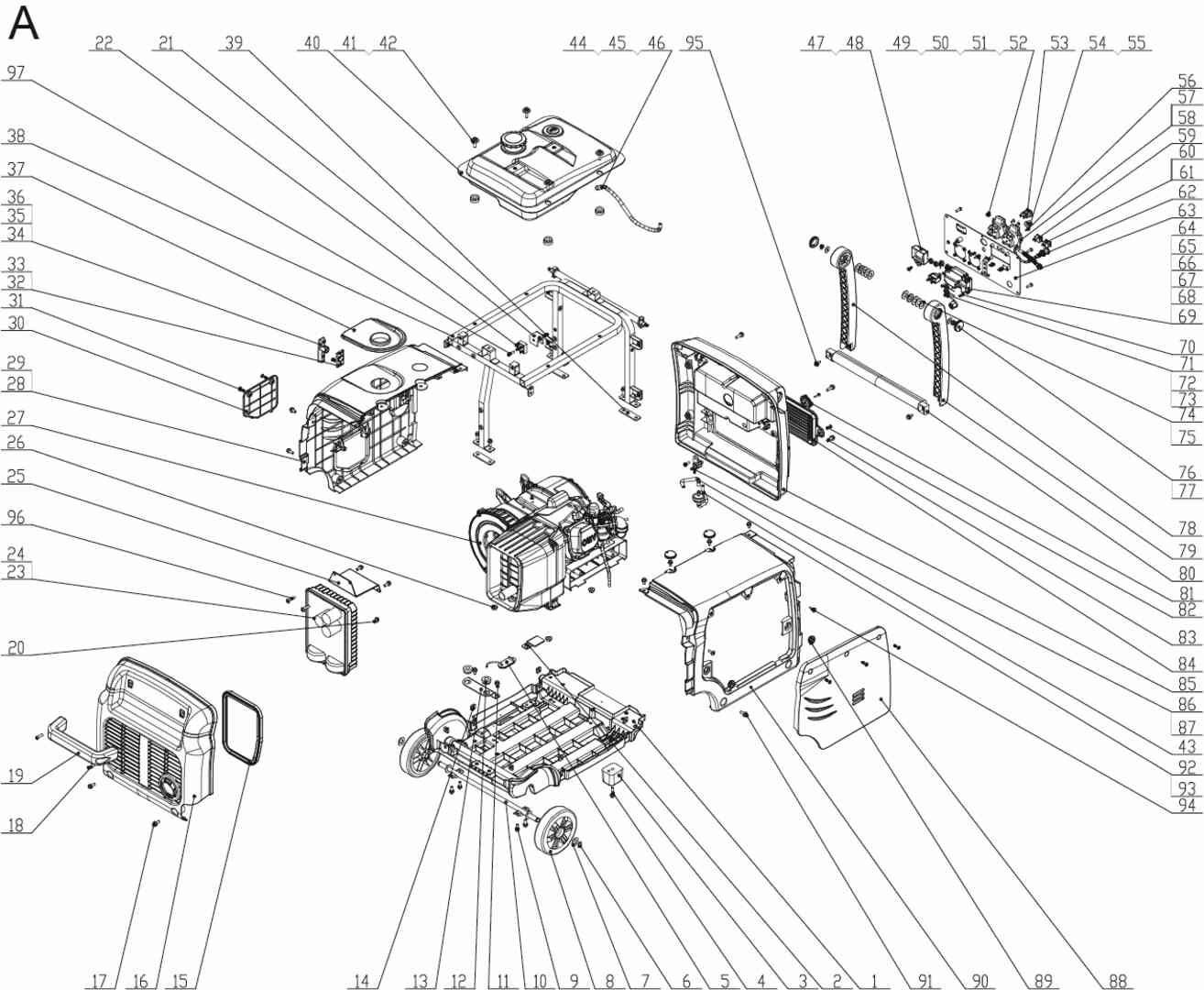 A

22 21 39 40 41 42 44 45 46 95 47 48 49 50 51 52 53 54 55

97
38
37
36
35
34
33
32
31
30
29
28
27
26
25
96
24
23
20
19
18

56
57
58
59
60
61
62
63
64
65
66
67
68
69
70
71
72
73
74
75
76
77
78
79
80
81
82
83
84
85
86
87
43
92
93
94

17 16 15 14 13 12 11 10 9 8 7 6 5 4 3 2 1 91 90 89 88