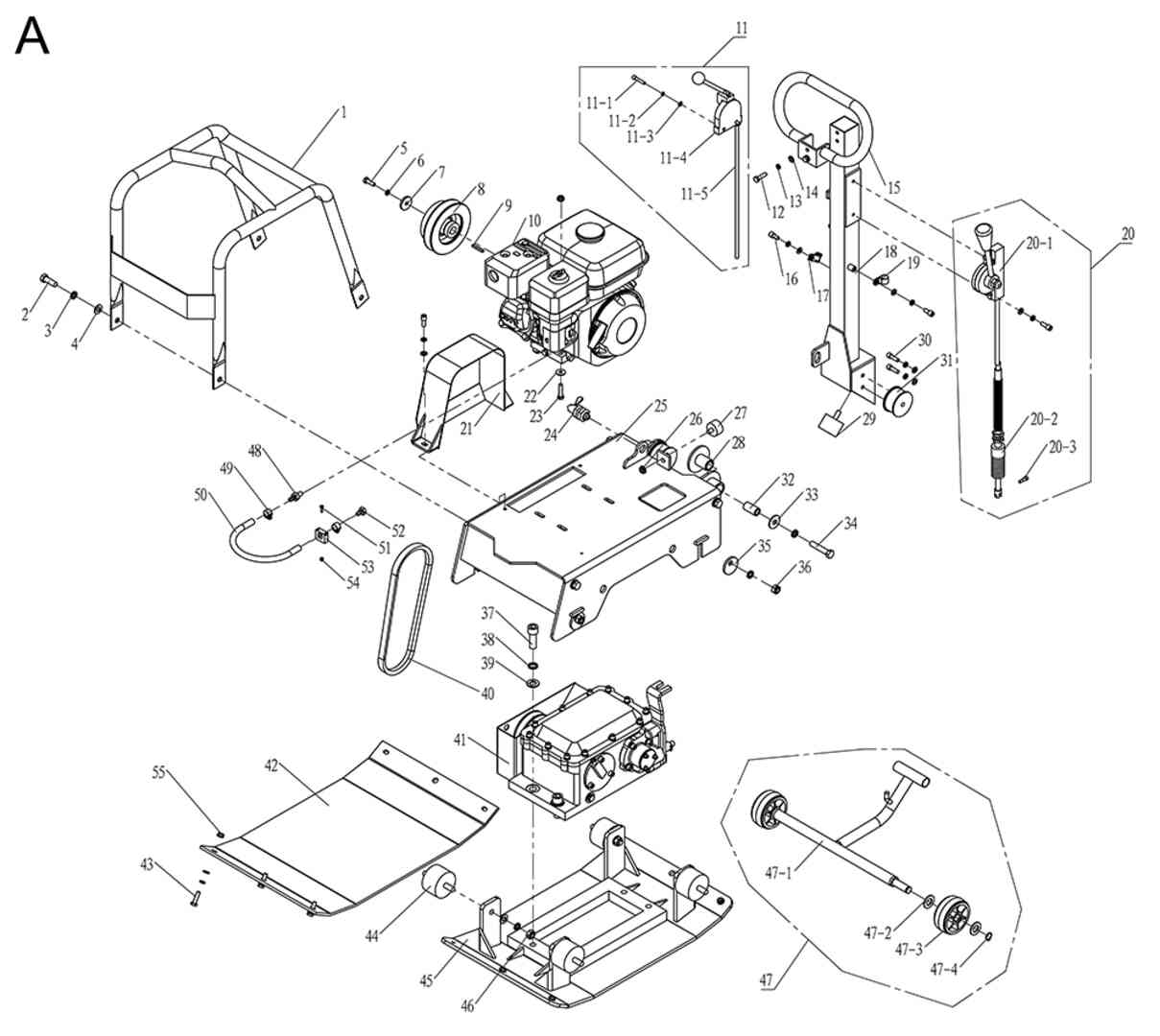 A

1
2
3
4
5
6
7
8
9
10
11
11-1
11-2
11-3
11-4
11-5
12
13
14
15
16
17
18
19
20
20-1
20-2
20-3
21
22
23
24
25
26
27
28
29
30
31
32
33
34
35
36
37
38
39
40
41
42
43
44
45
46
47
47-1
47-2
47-3
47-4
48
49
50
51
52
53
54
55