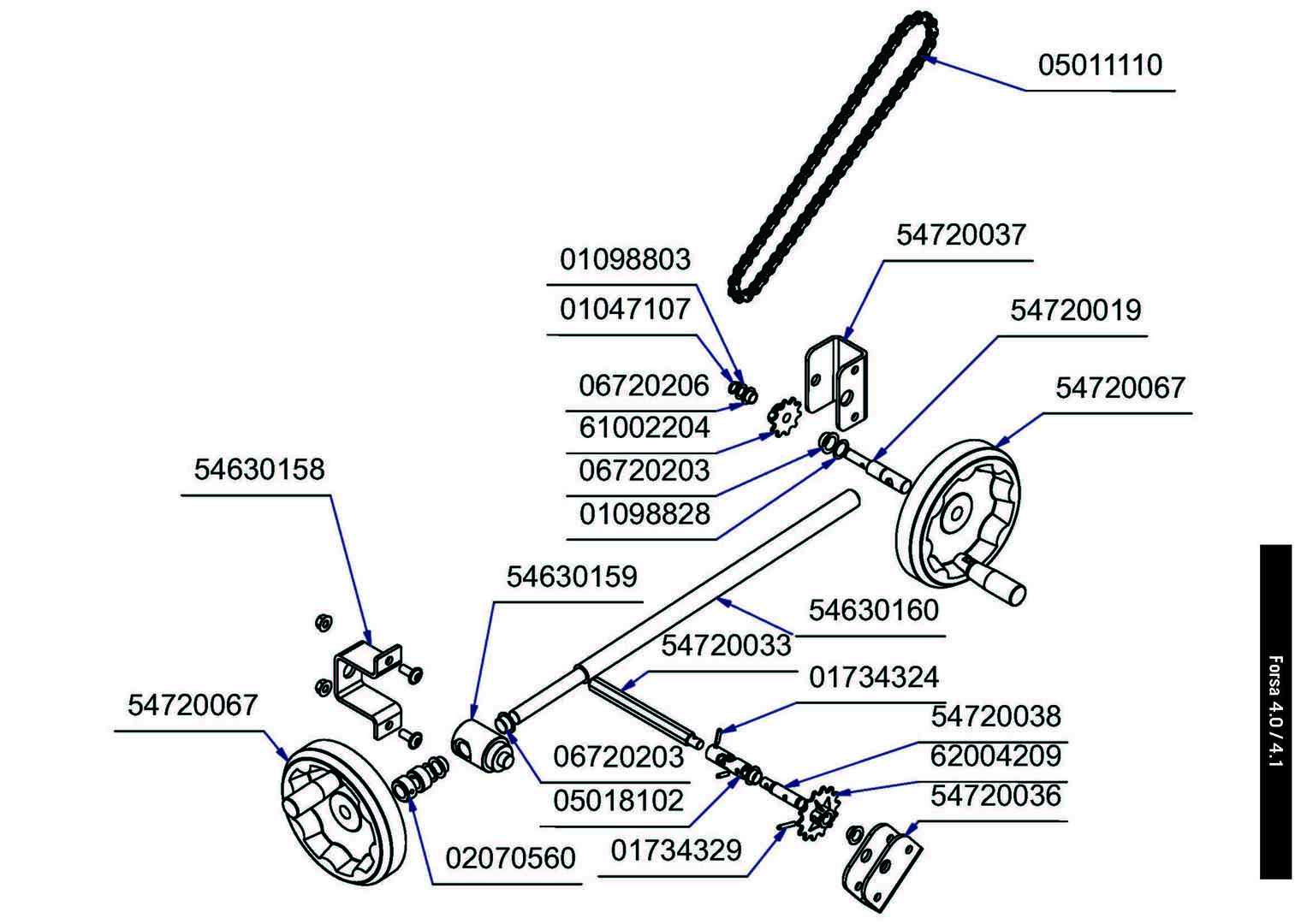 05011110

54720037

01098803

01047107

54720019

06720206

54720067

61002204

06720203

01098828

54630158

54630159

54630160

54720033

01734324

54720067

54720038

06720203

62004209

05018102

54720036

02070560

01734329

Forsa 4.0 / 4.1