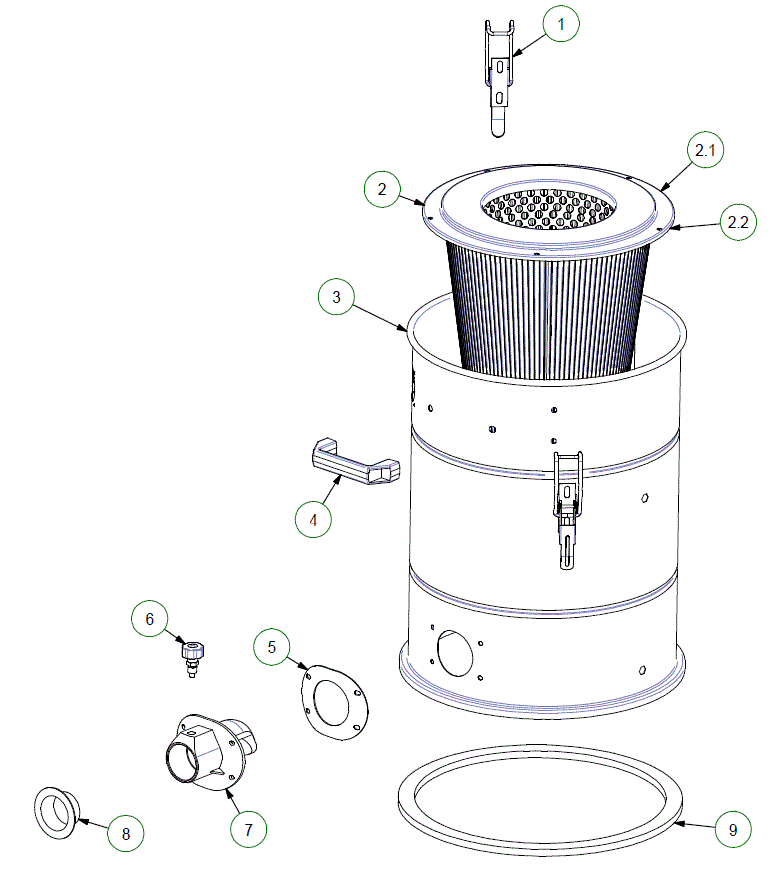 1
2.1
2
2.2
3
4
6
5
7
8
9