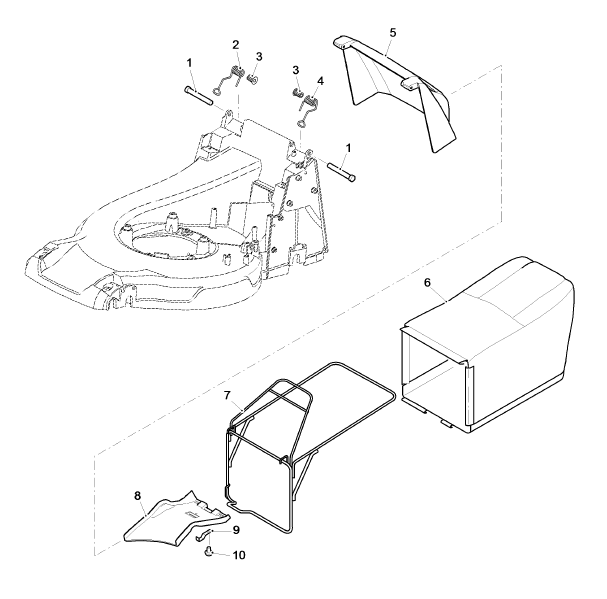 1
2
3
3
4
5
1
6
7
8
9
10