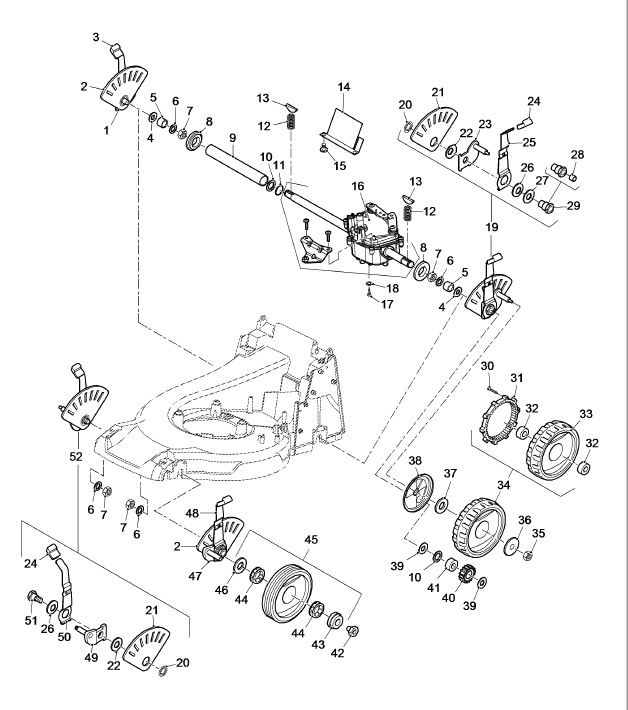 3
2
1
5
6
7
8
4
9
10
11
13
12
14
15
16
13
12
8
7
6
5
4
18
17
20
21
22
23
24
25
26
27
28
29
19
30
31
32
33
32
34
38
37
36
35
39
10
41
40
39
52
6
7
7
6
48
2
47
46
44
45
44
43
42
24
51
26
50
49
22
21
20