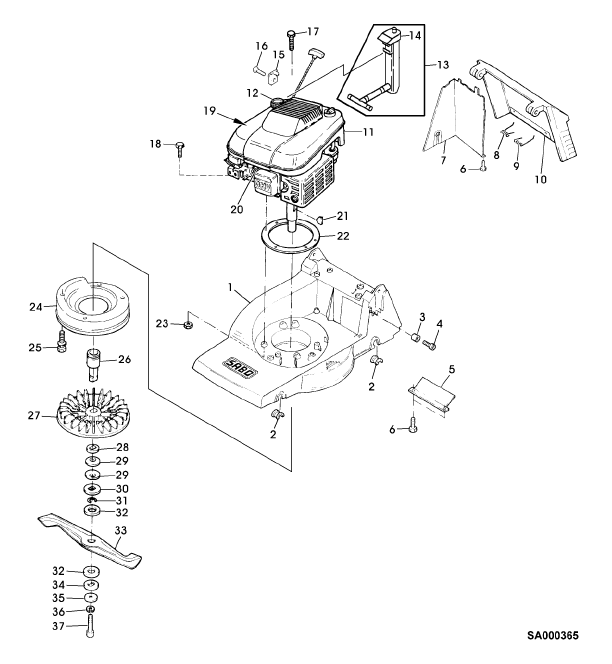 17
16
15
14
13
12
19
11
18
7
8
9
10
6
20
21
22
1
24
23
3
4
25
26
SABO
2
5
27
2
6
28
29
29
30
31
32
33
32
34
35
36
37
SA000365