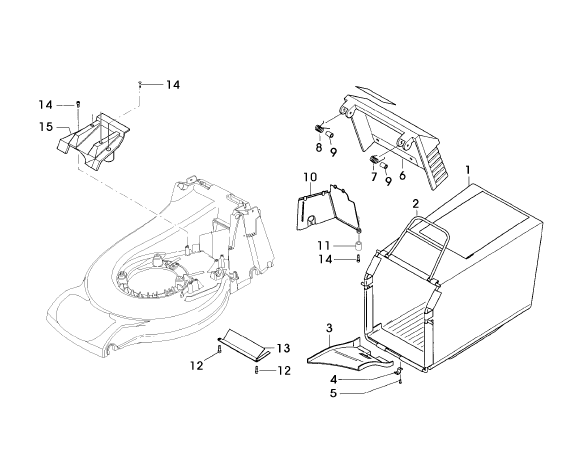 14
14
15
8
9
7
9
6
1
10
2
11
14
3
13
12
12
4
5