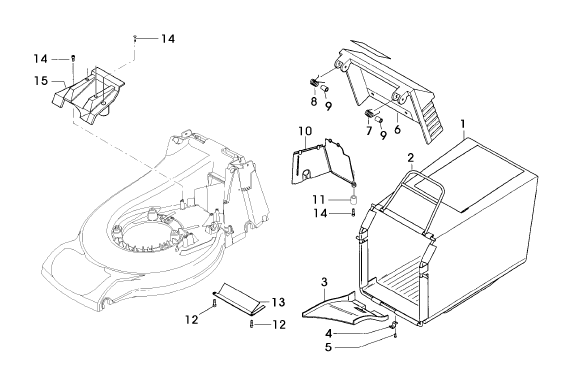 14
14
15
8
9
7
9
6
1
10
2
11
14
3
13
12
12
4
5