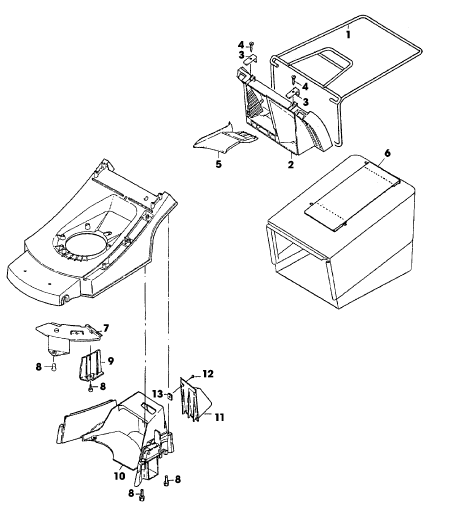 1
4
3
4
3
5
2
6
7
8
9
8
12
13
11
10
8
8