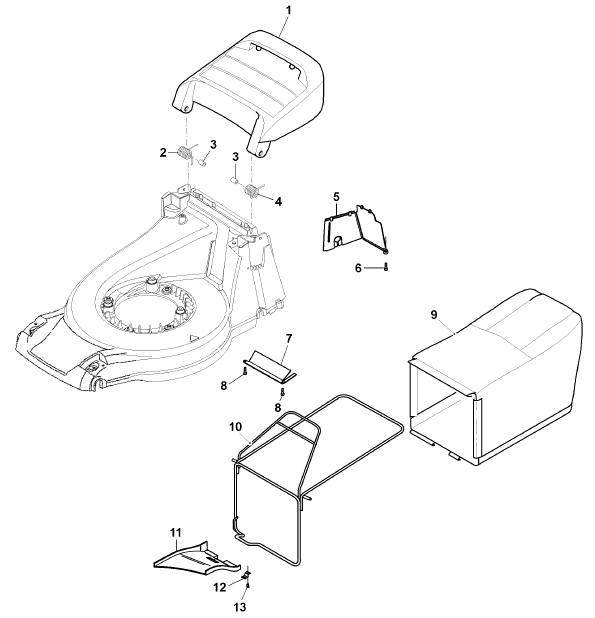 1
2
3
3
4
5
6
7
8
8
9
10
11
12
13