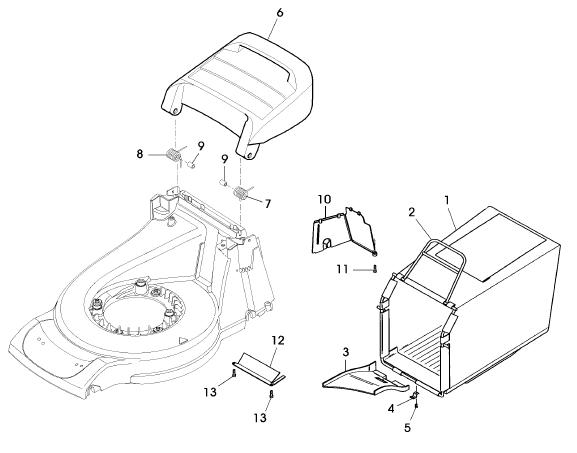 6
8
9
9
7
10
1
2
11
12
3
13
13
4
5